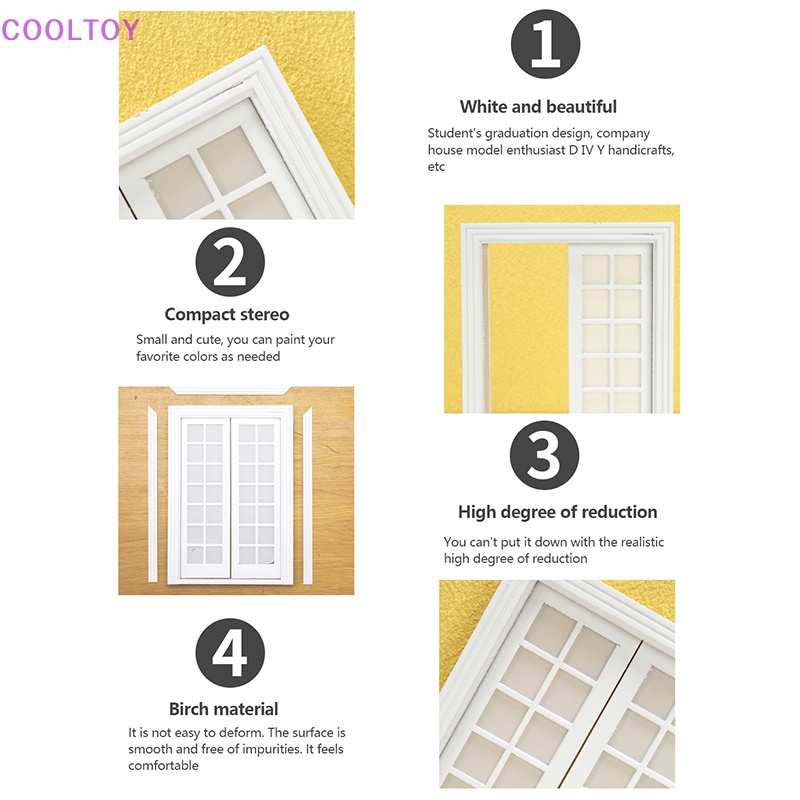 COOLTOY

1

White and beautiful

Student's graduation design, company house model enthusiast D IV Y handicrafts, etc

2

Compact stereo

Small and cute, you can paint your favorite colors as needed

3

High degree of reduction

You can't put it down with the realistic high degree of reduction

4

Birch material

It is not easy to deform. The surface is smooth and free of impurities. It feels comfortable