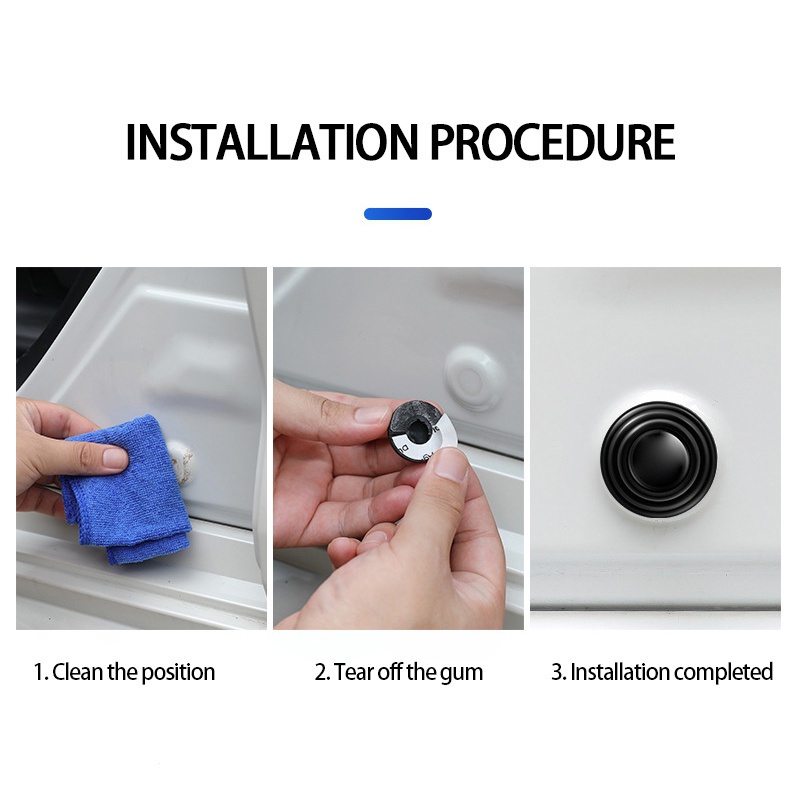 INSTALLATION PROCEDURE

1. Clean the position

2. Tear off the gum

3. Installation completed