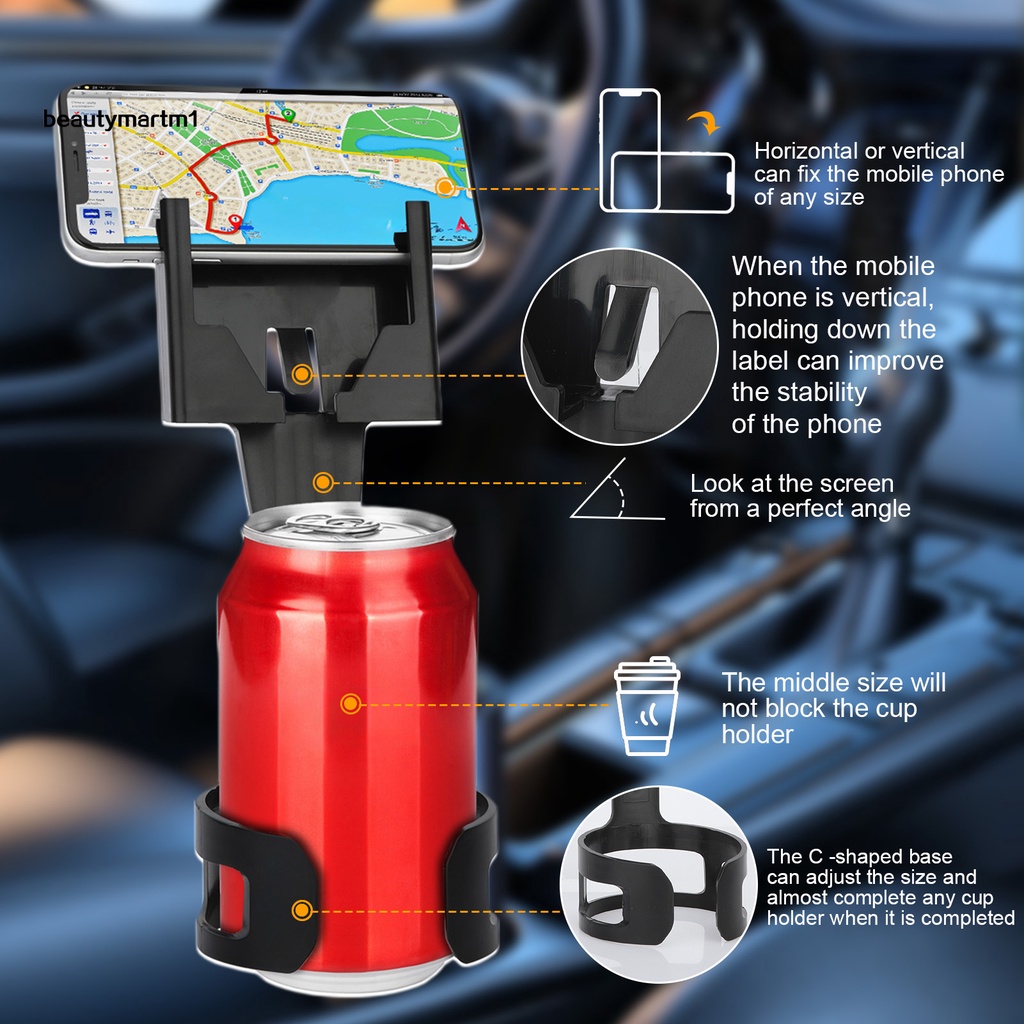 beautymartm1

Horizontal or vertical can fix the mobile phone of any size

When the mobile phone is vertical, holding down the label can improve the stability of the phone

Look at the screen from a perfect angle

The middle size will not block the cup holder

The C -shaped base can adjust the size and almost complete any cup holder when it is completed