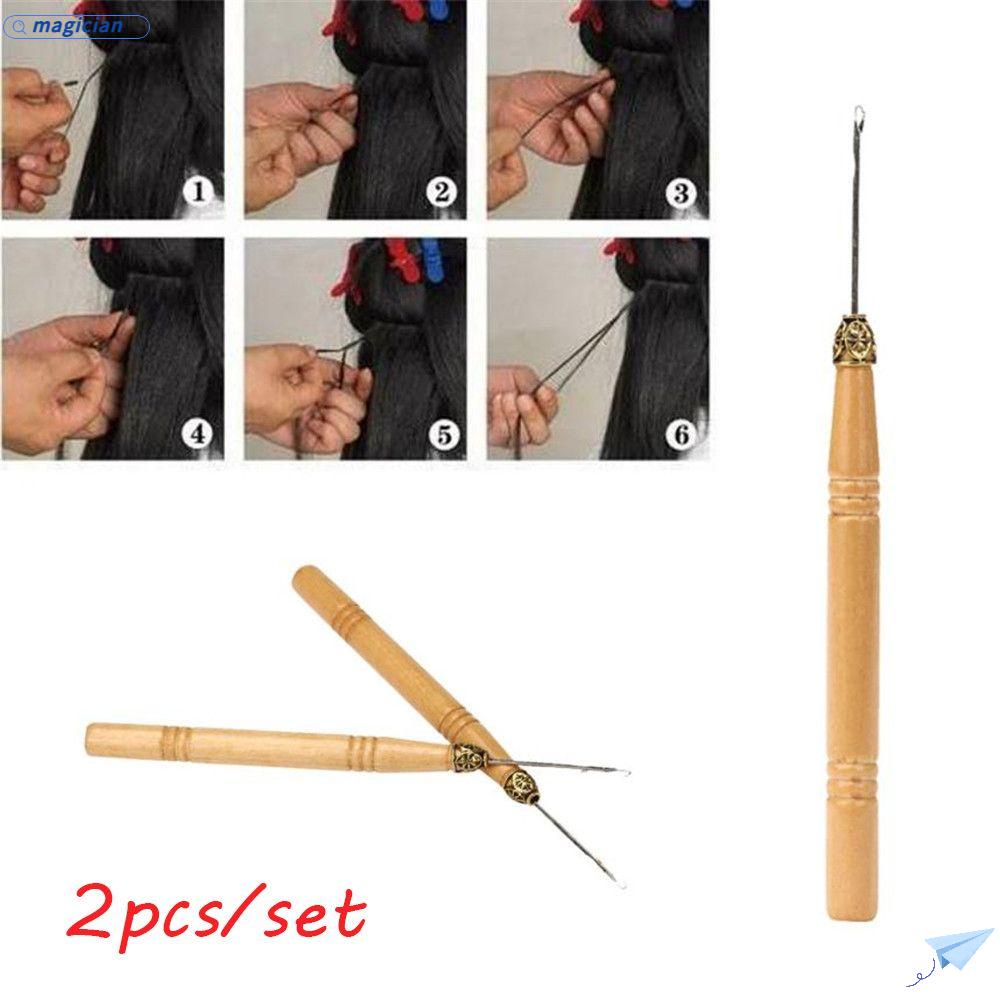 magician

1

2

3

4

5

6

2pcs/set