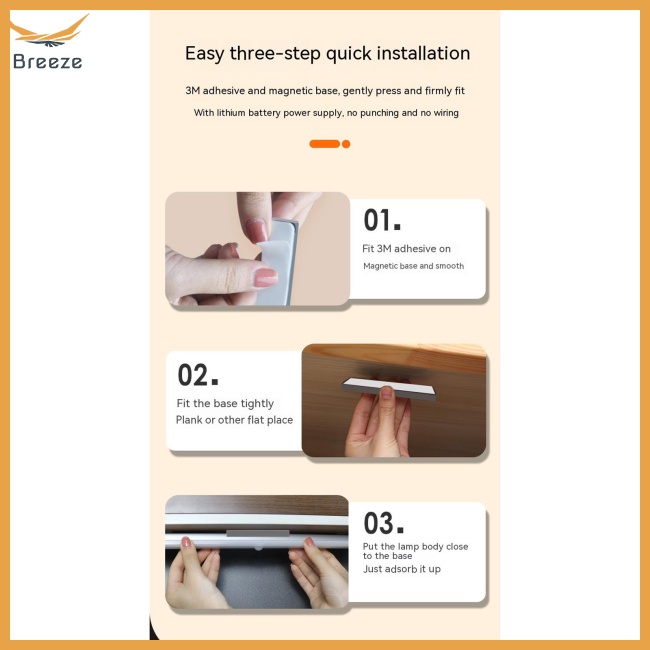 Breeze

Easy three-step quick installation

3M adhesive and magnetic base, gently press and firmly fit

With lithium battery power supply, no punching and no wiring

01.

Fit 3M adhesive on

Magnetic base and smooth

02.

Fit the base tightly

Plank or other flat place

03.

Put the lamp body close to the base

Just adsorb it up