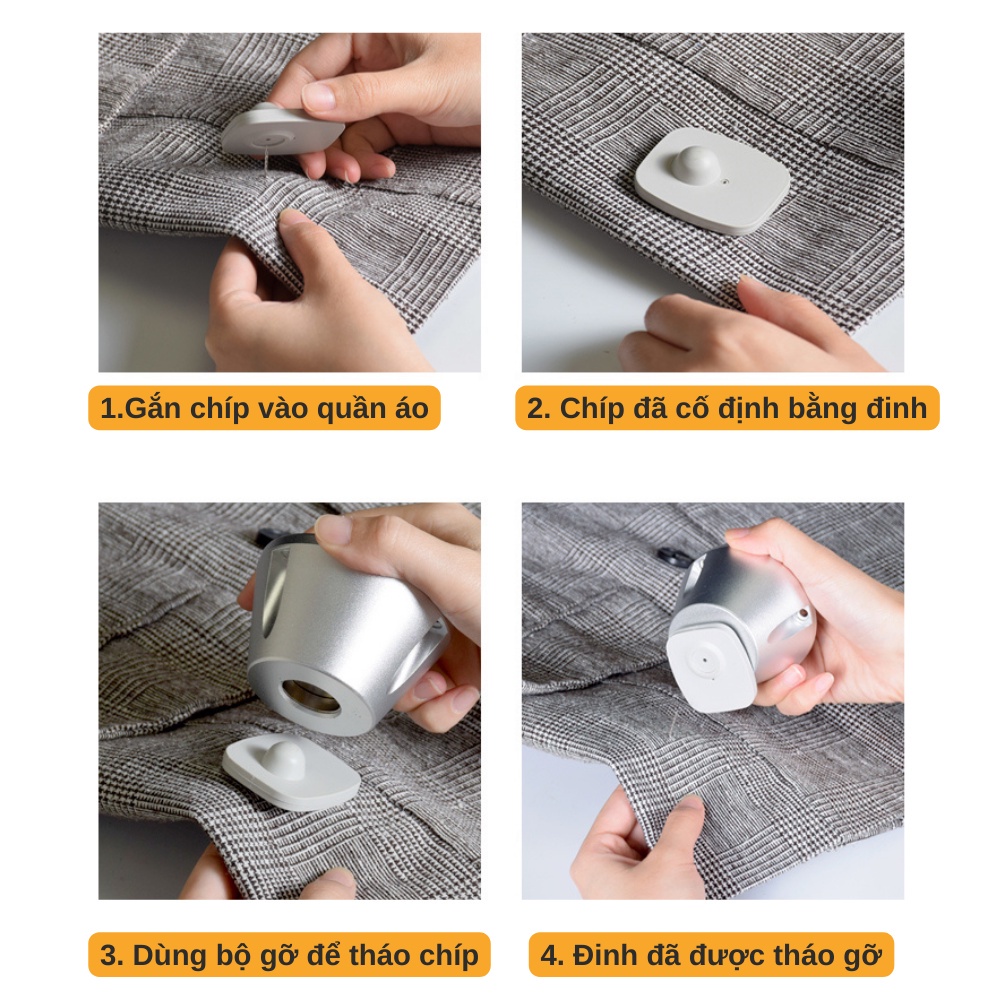 1.Gắn chíp vào quần áo

2. Chíp đã cố định bằng đinh

3. Dùng bộ gỡ để tháo chíp

4. Đinh đã được tháo gỡ