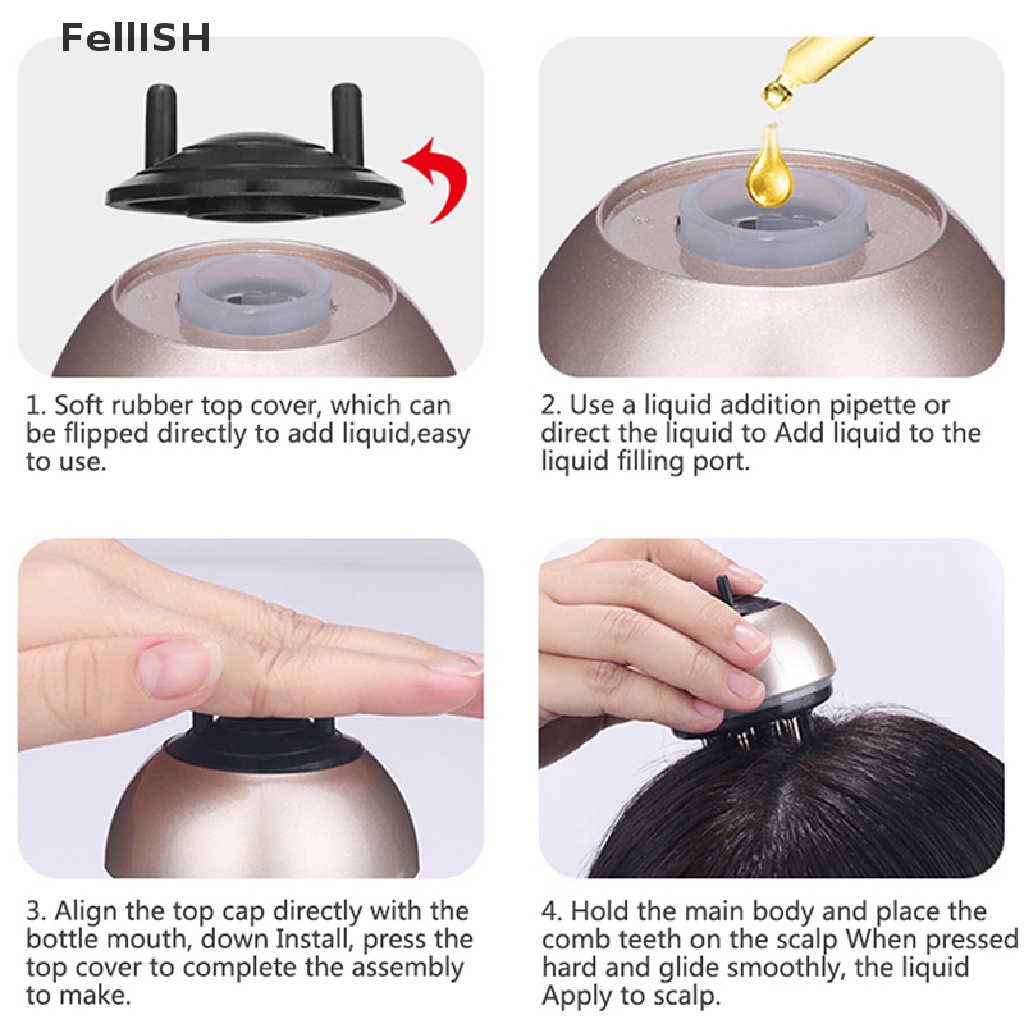 FellISH

1. Soft rubber top cover, which can be flipped directly to add liquid,easy to use.

2. Use a liquid addition pipette or direct the liquid to Add liquid to the liquid filling port.

3. Align the top cap directly with the bottle mouth, down Install, press the top cover to complete the assembly to make.

4. Hold the main body and place the comb teeth on the scalp When pressed hard and glide smoothly, the liquid Apply to scalp.