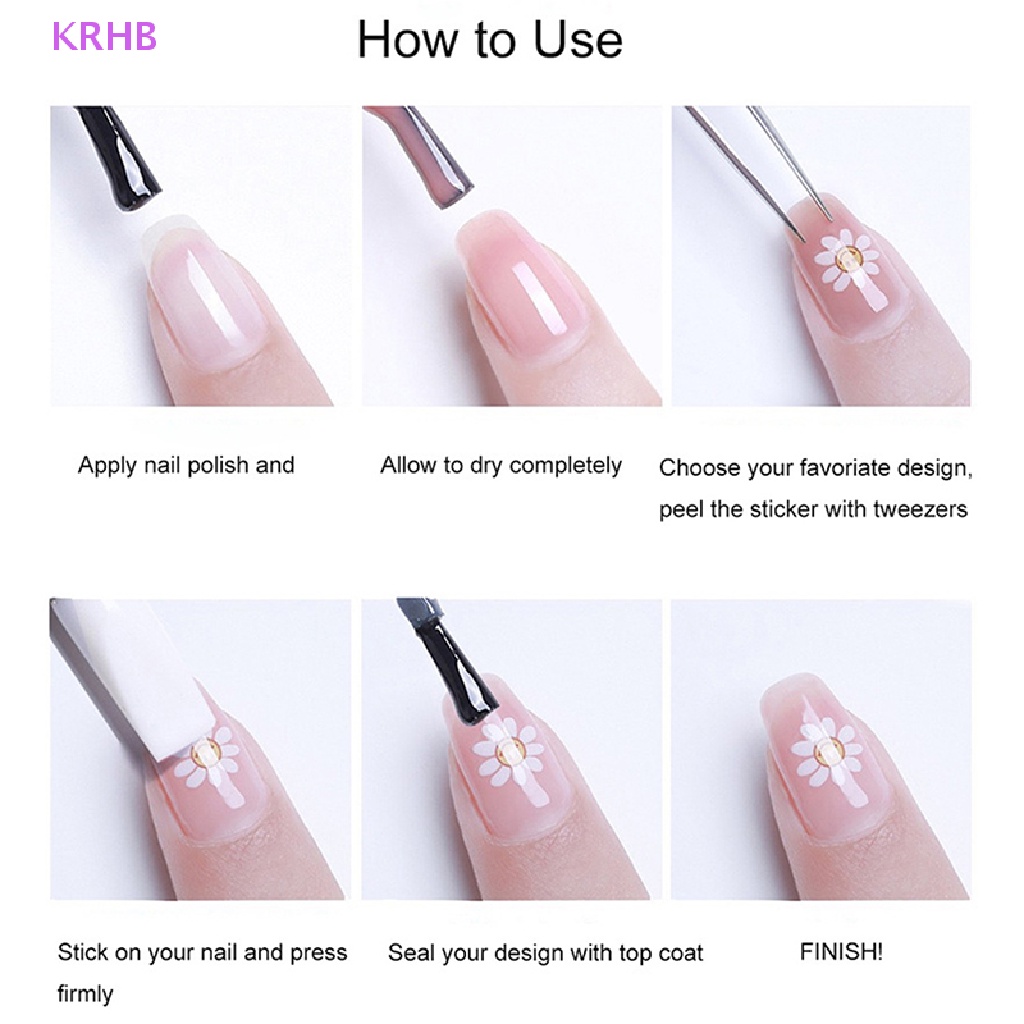 KRHB

How to Use

Apply nail polish and

Allow to dry completely

Choose your favoriate design, peel the sticker with tweezers

Stick on your nail and press firmly

Seal your design with top coat

FINISH!