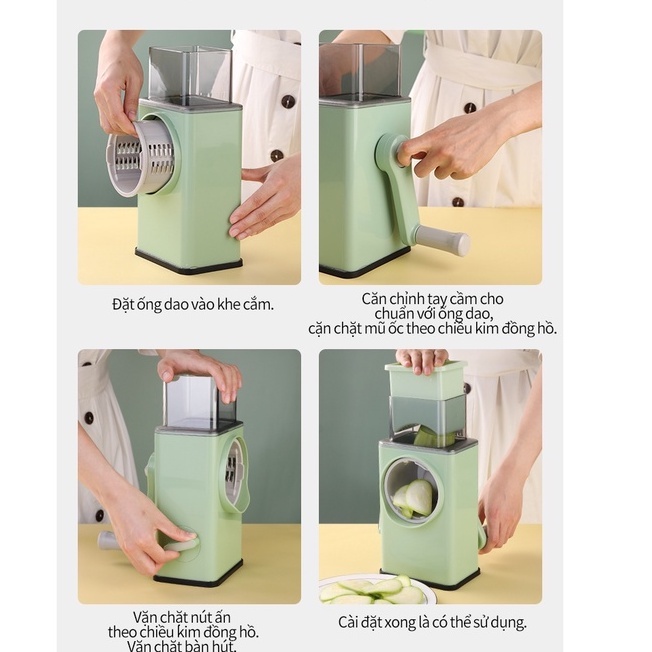 Đặt ống dao vào khe cắm.

Căn chỉnh tay cầm cho chuẩn với ống dao, cặn chặt mũ ốc theo chiều kim đồng hồ.

Vặn chặt nút ấn theo chiều kim đồng hồ. Vặn chặt bàn hút.

Cài đặt xong là có thể sử dụng.