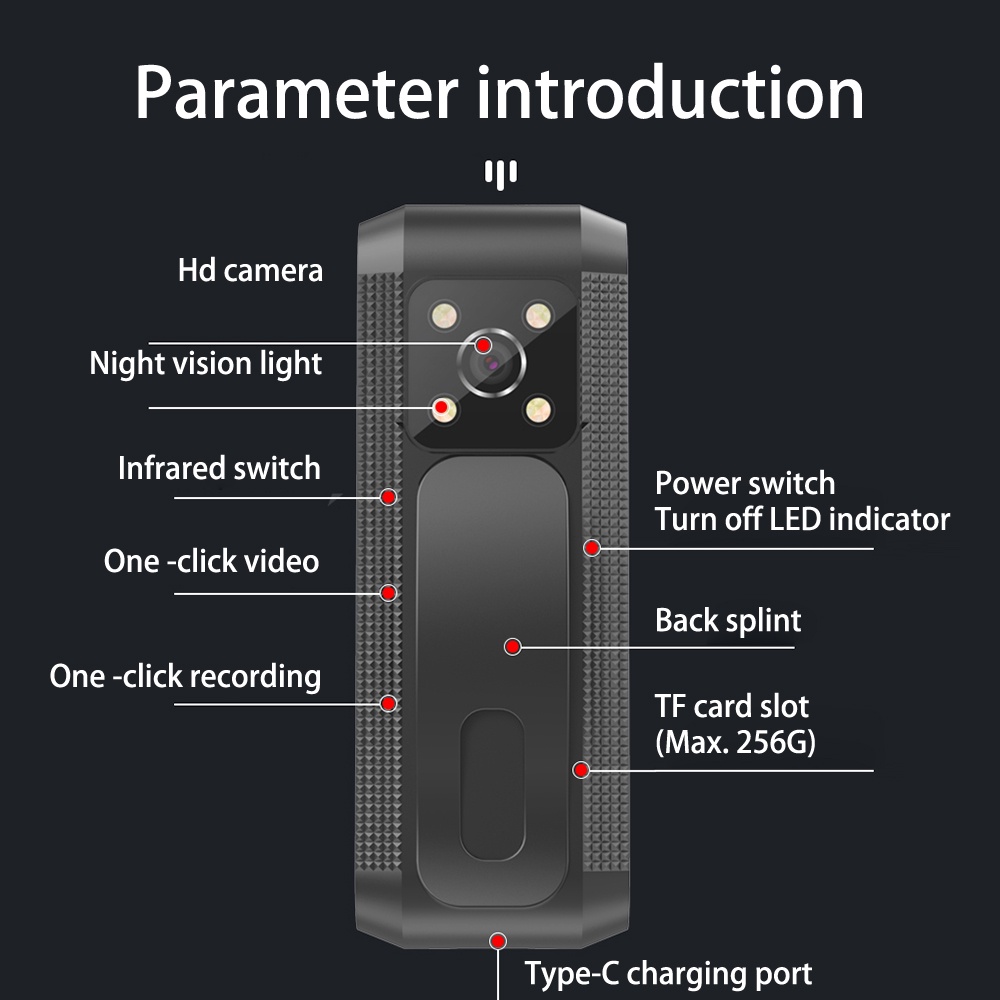 Parameter introduction

Hd camera

Night vision light

Infrared switch

One -click video

One -click recording

Power switch
Turn off LED indicator

Back splint

TF card slot
(Max. 256G)

Type-C charging port