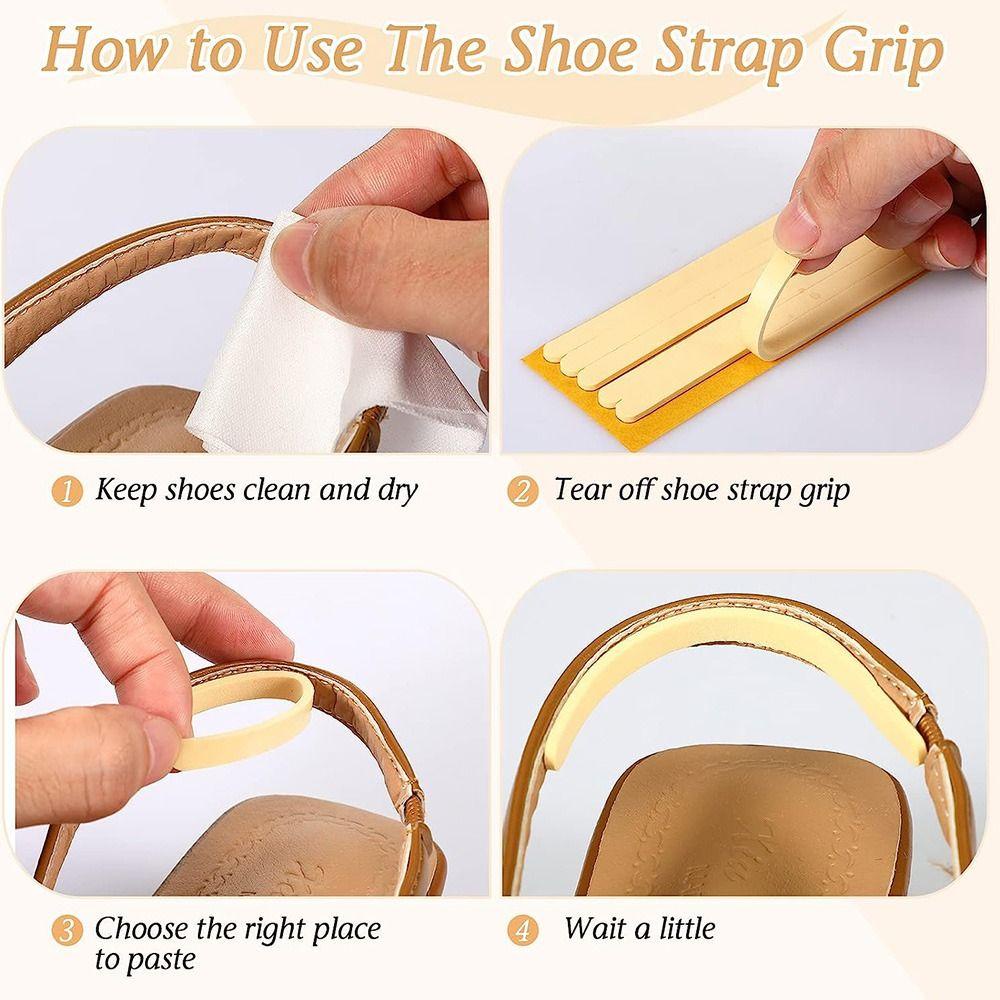 How to Use The Shoe Strap Grip

1 Keep shoes clean and dry

2 Tear off shoe strap grip

3 Choose the right place to paste

4 Wait a little