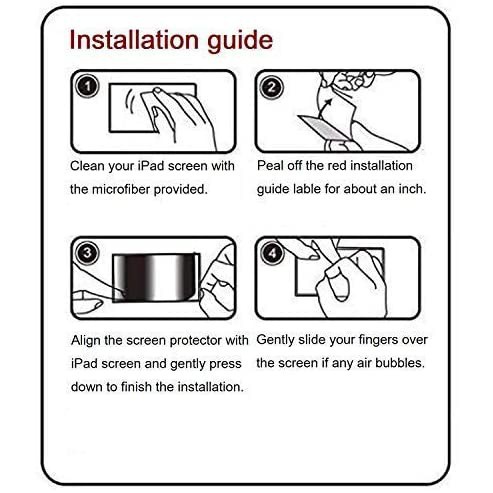 Installation guide

1

Clean your iPad screen with the microfiber provided.

2

Peal off the red installation guide lable for about an inch.

3

Align the screen protector with iPad screen and gently press down to finish the installation.

4

Gently slide your fingers over the screen if any air bubbles.