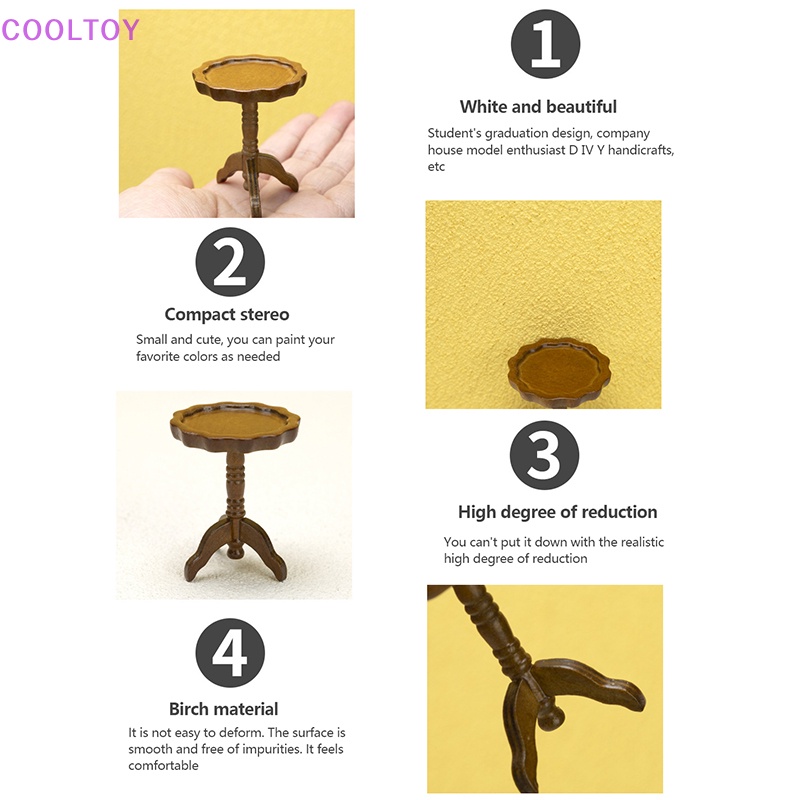 COOLTOY

1

White and beautiful

Student's graduation design, company house model enthusiast D IV Y handicrafts, etc

2

Compact stereo

Small and cute, you can paint your favorite colors as needed

3

High degree of reduction

You can't put it down with the realistic high degree of reduction

4

Birch material

It is not easy to deform. The surface is smooth and free of impurities. It feels comfortable