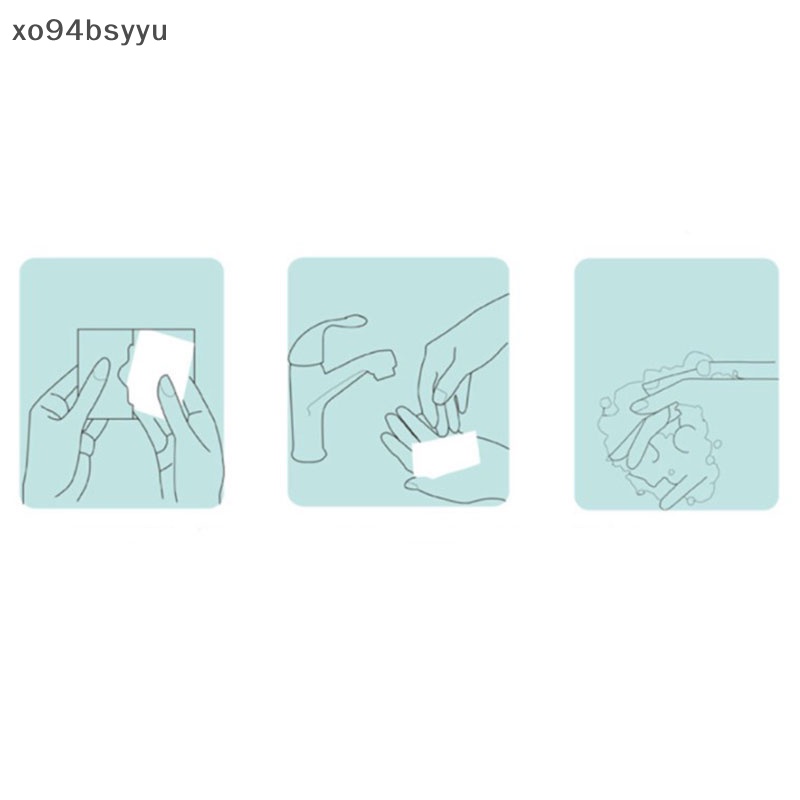 xo94bsyyu