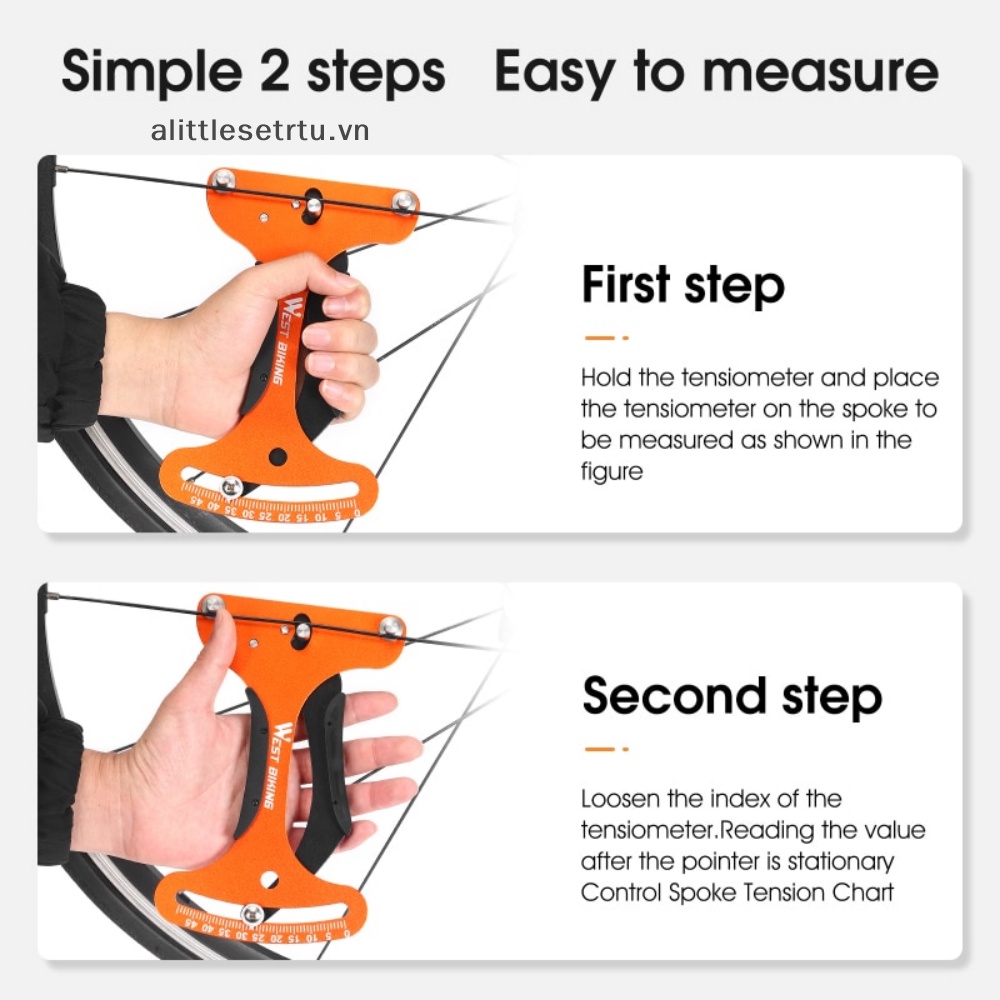 Simple 2 steps Easy to measure

alittlesetrtu.vn

WEST BIKING

45 40 35 30 25 20 15 10 5 0

First step

Hold the tensiometer and place the tensiometer on the spoke to be measured as shown in the figure

WEST BIKING

45 40 35 30 25 20 15 10 5 0

Second step

Loosen the index of the tensiometer.Reading the value after the pointer is stationary Control Spoke Tension Chart