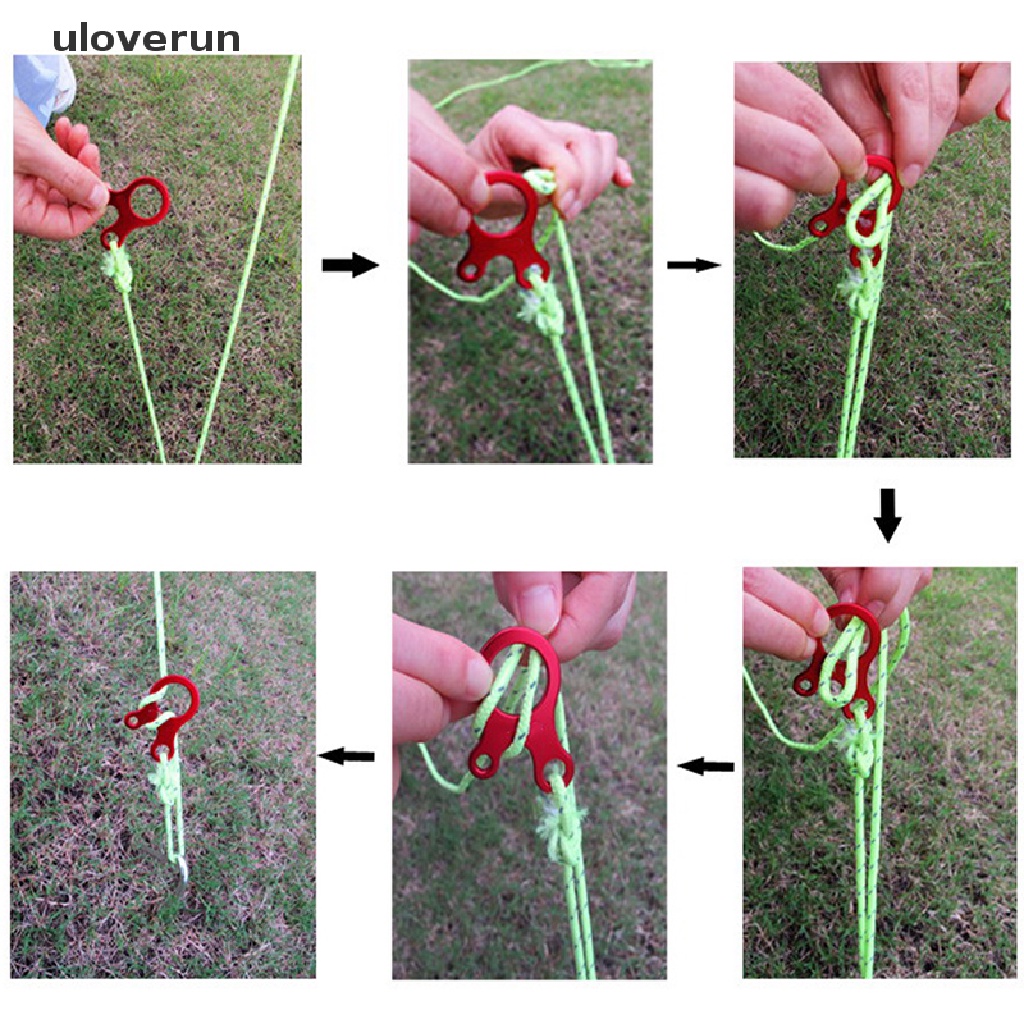 uloverun