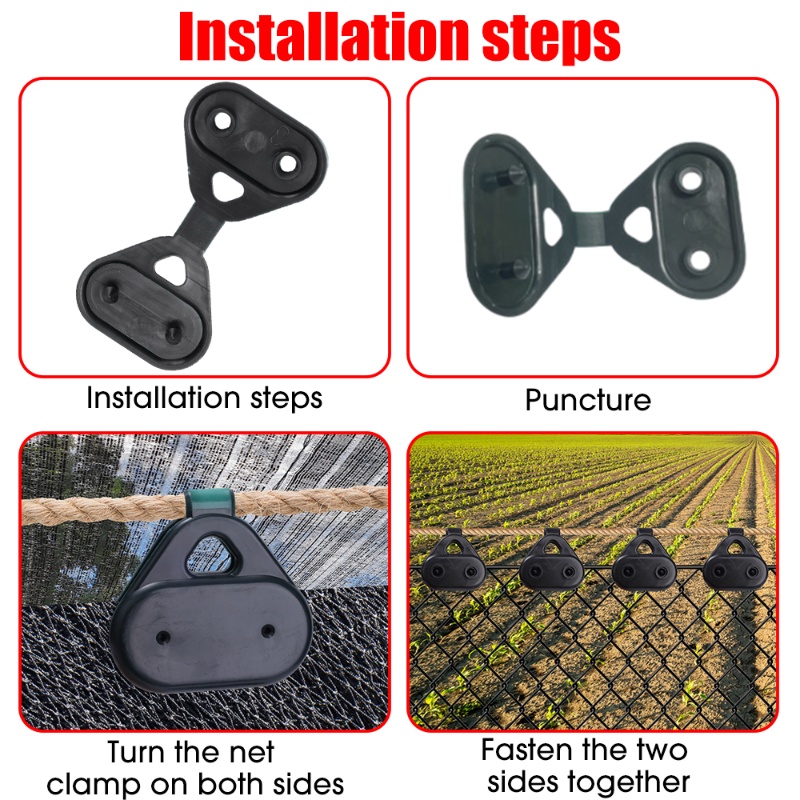 Installation steps

Installation steps

Puncture

Turn the net clamp on both sides

Fasten the two sides together