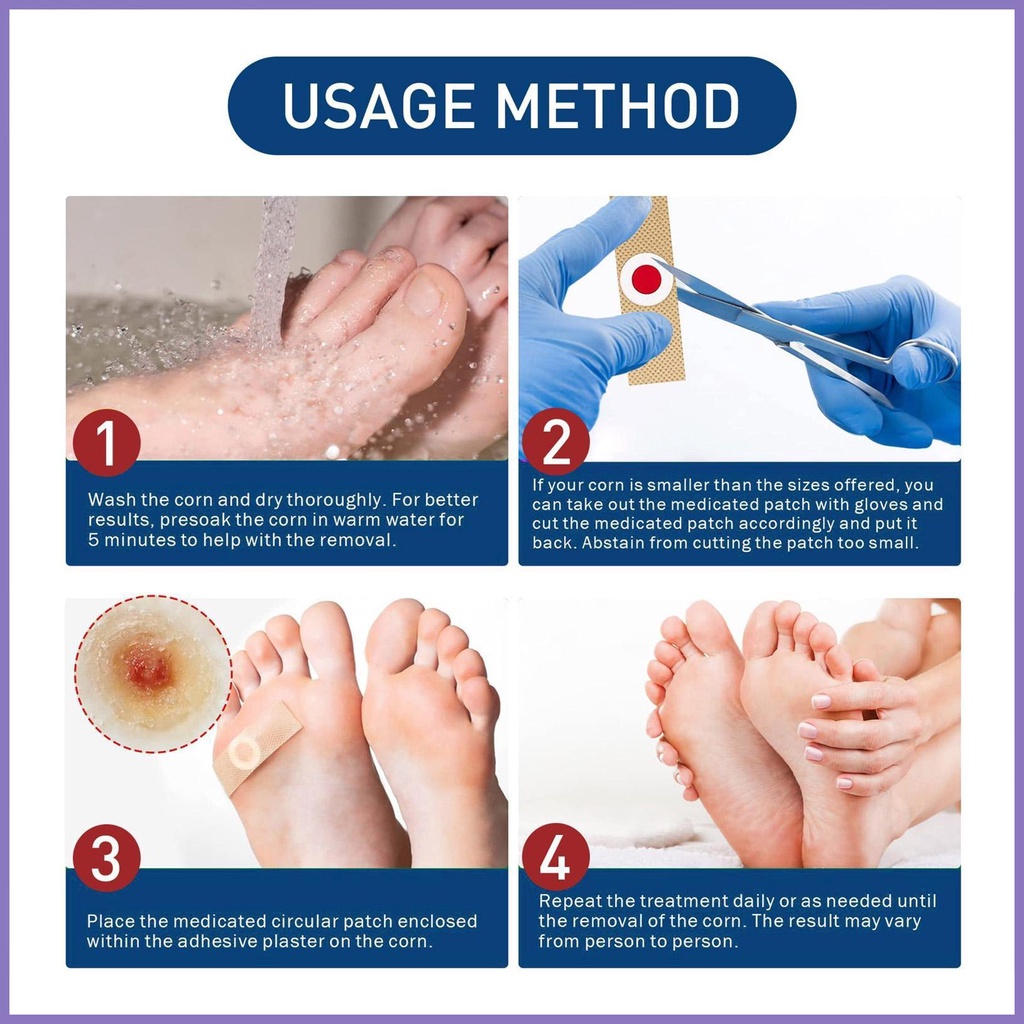 USAGE METHOD

1

Wash the corn and dry thoroughly. For better results, presoak the corn in warm water for 5 minutes to help with the removal.

2

If your corn is smaller than the sizes offered, you can take out the medicated patch with gloves and cut the medicated patch accordingly and put it back. Abstain from cutting the patch too small.

3

Place the medicated circular patch enclosed within the adhesive plaster on the corn.

4

Repeat the treatment daily or as needed until the removal of the corn. The result may vary from person to person.