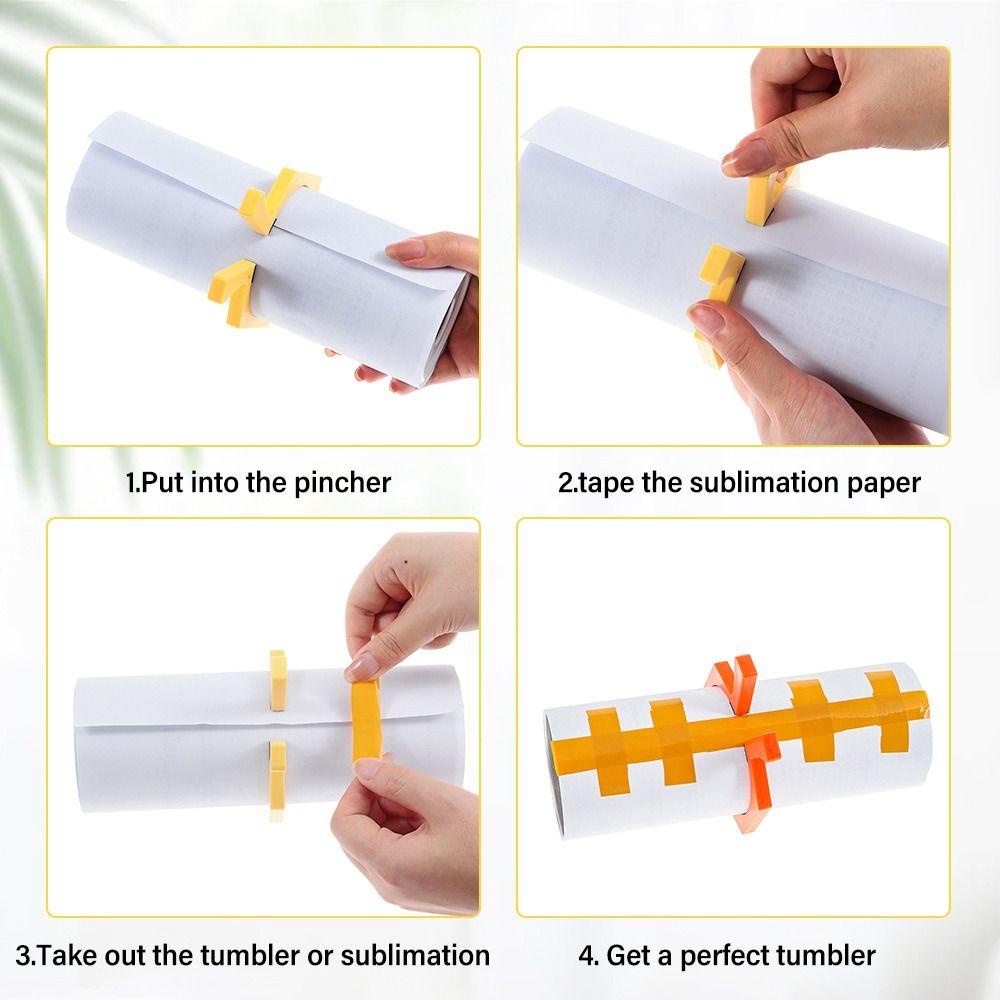 1.Put into the pincher

2.tape the sublimation paper

3.Take out the tumbler or sublimation

4. Get a perfect tumbler