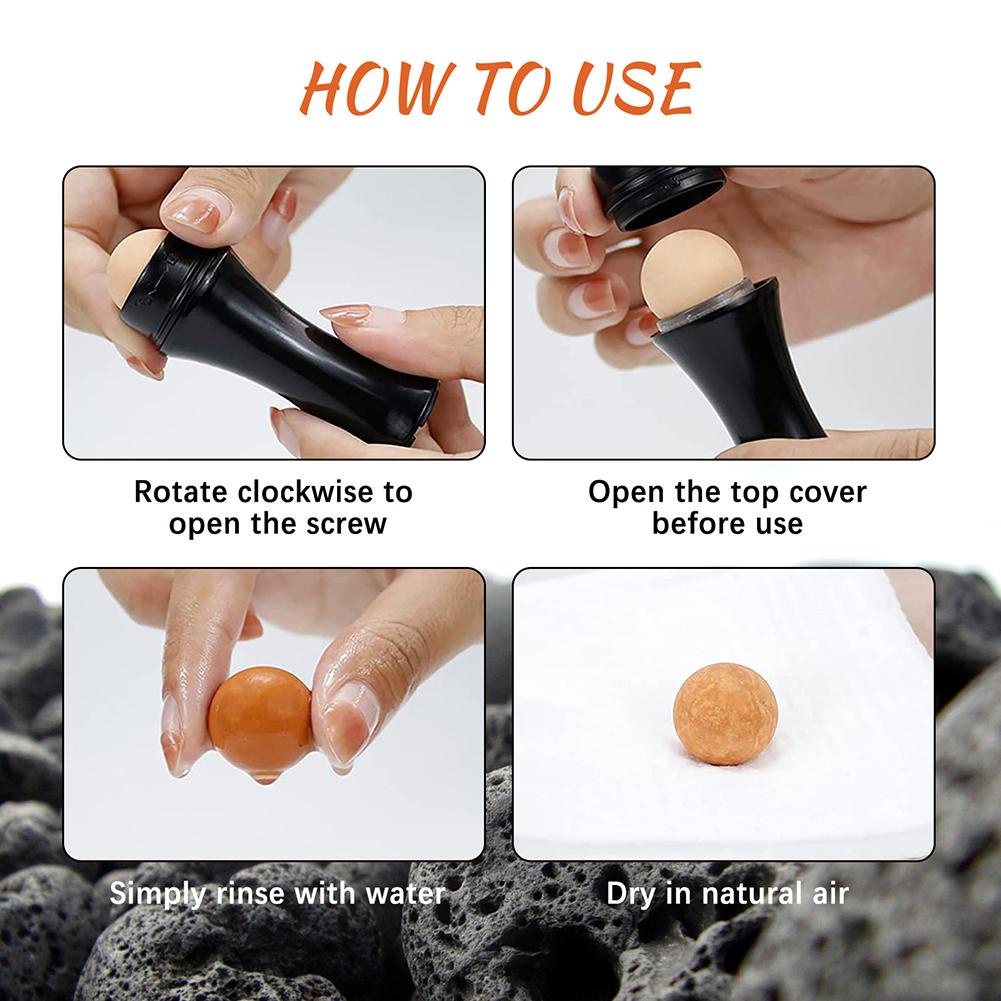 HOW TO USE

Rotate clockwise to open the screw

Open the top cover before use

Simply rinse with water

Dry in natural air