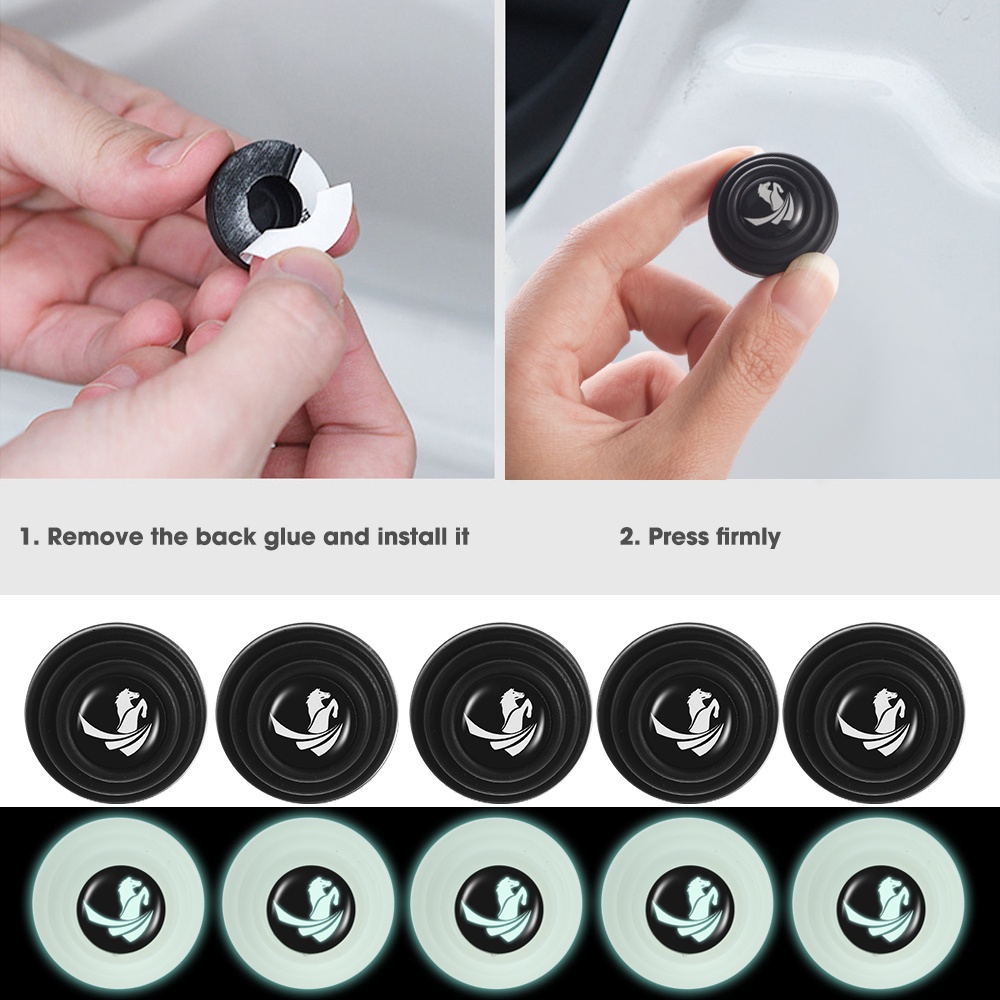 1. Remove the back glue and install it

2. Press firmly