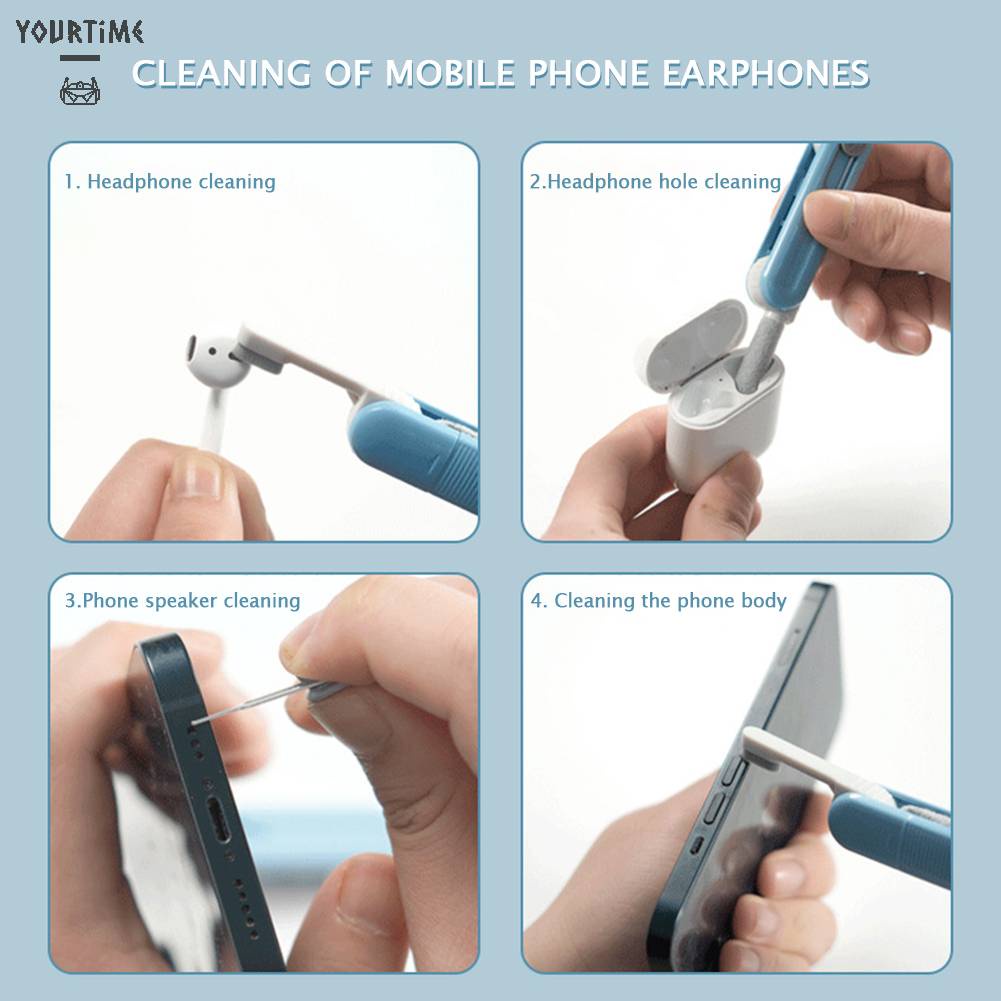 YOURTIME

CLEANING OF MOBILE PHONE EARPHONES

1. Headphone cleaning

2.Headphone hole cleaning

3.Phone speaker cleaning

4. Cleaning the phone body