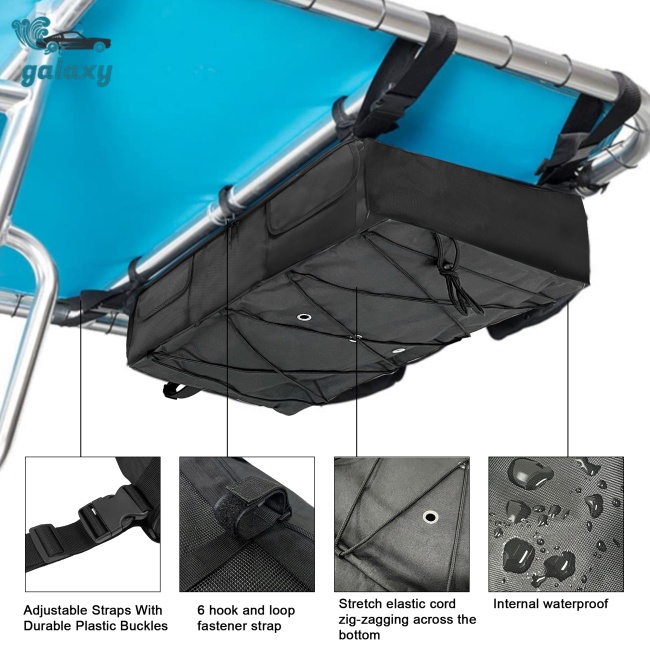 galaxy

Adjustable Straps With Durable Plastic Buckles

6 hook and loop fastener strap

Stretch elastic cord zig-zagging across the bottom

Internal waterproof