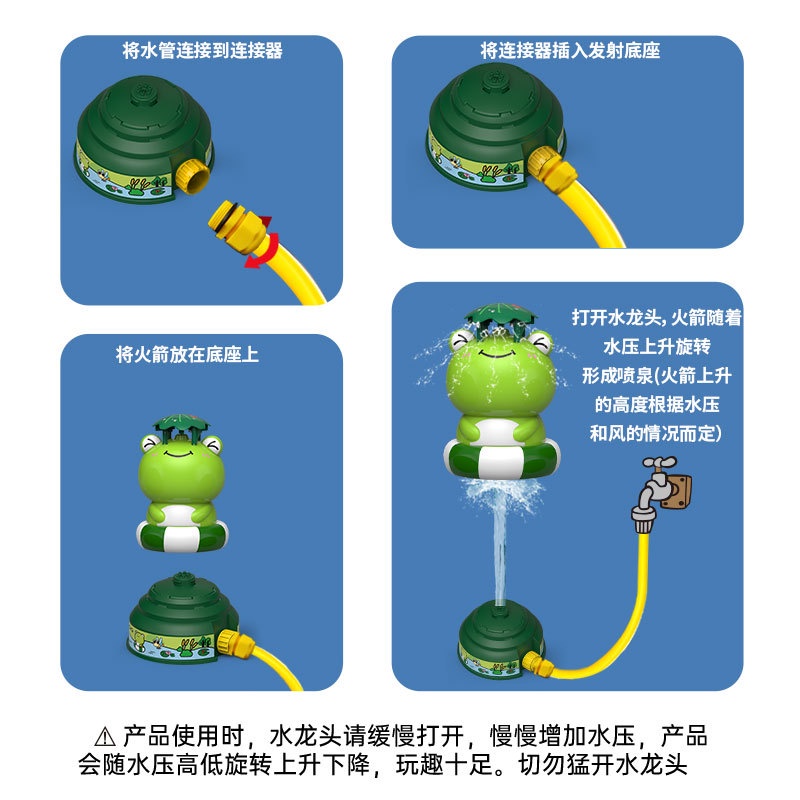 将水管连接到连接器

将连接器插入发射底座

将火箭放在底座上

打开水龙头, 火箭随着水压上升旋转形成喷泉(火箭上升的高度根据水压和风的情况而定)

⚠ 产品使用时，水龙头请缓慢打开，慢慢增加水压，产品会随水压高低旋转上升下降，玩趣十足。切勿猛开水龙头