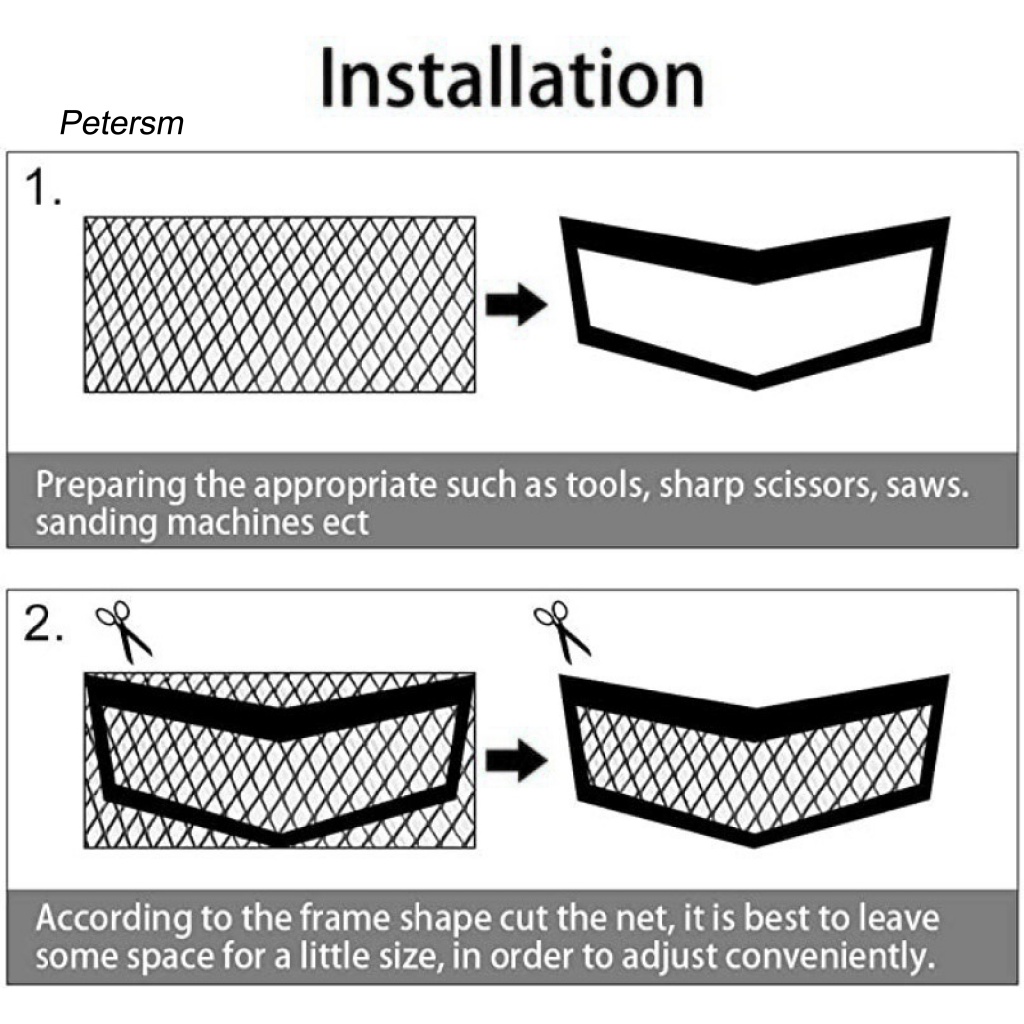 Installation

Petersm

1.

Preparing the appropriate such as tools, sharp scissors, saws. sanding machines ect

2.

According to the frame shape cut the net, it is best to leave some space for a little size, in order to adjust conveniently.