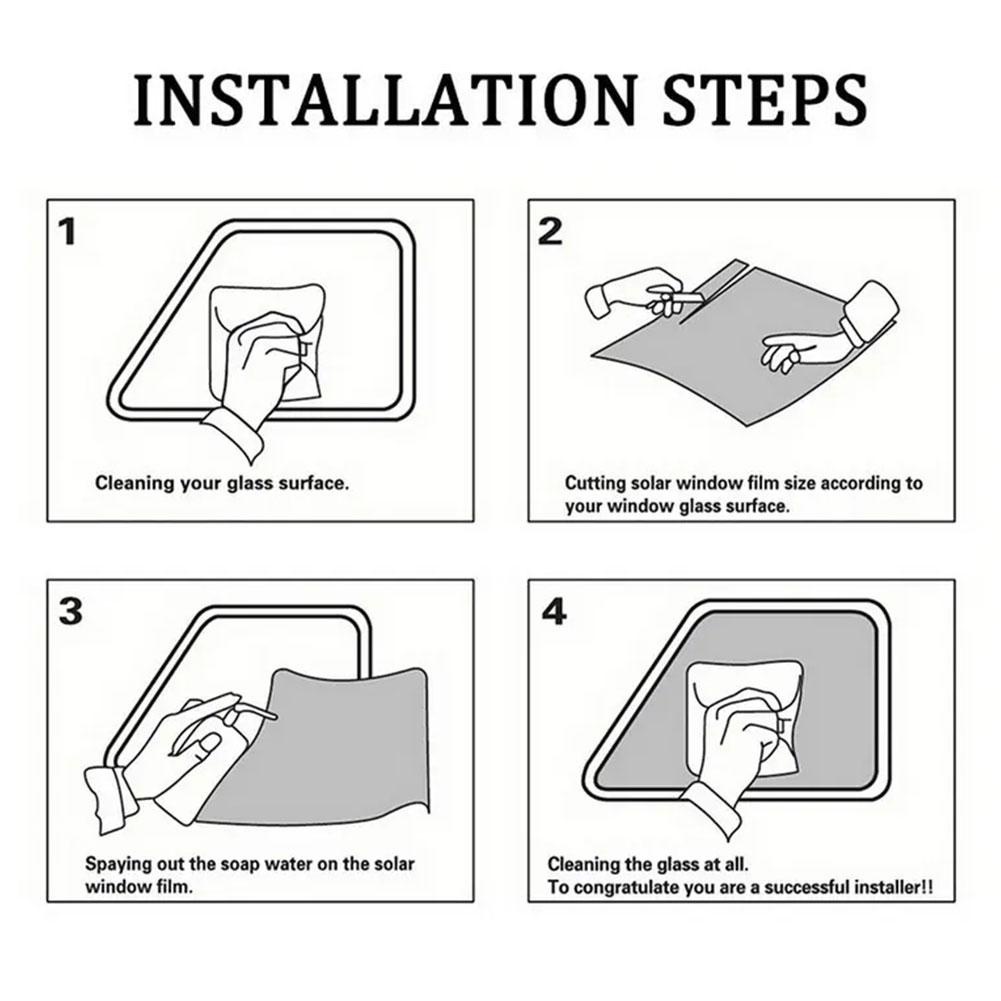 INSTALLATION STEPS

1

Cleaning your glass surface.

2

Cutting solar window film size according to your window glass surface.

3

Spaying out the soap water on the solar window film.

4

Cleaning the glass at all.
To congratulate you are a successful installer!!