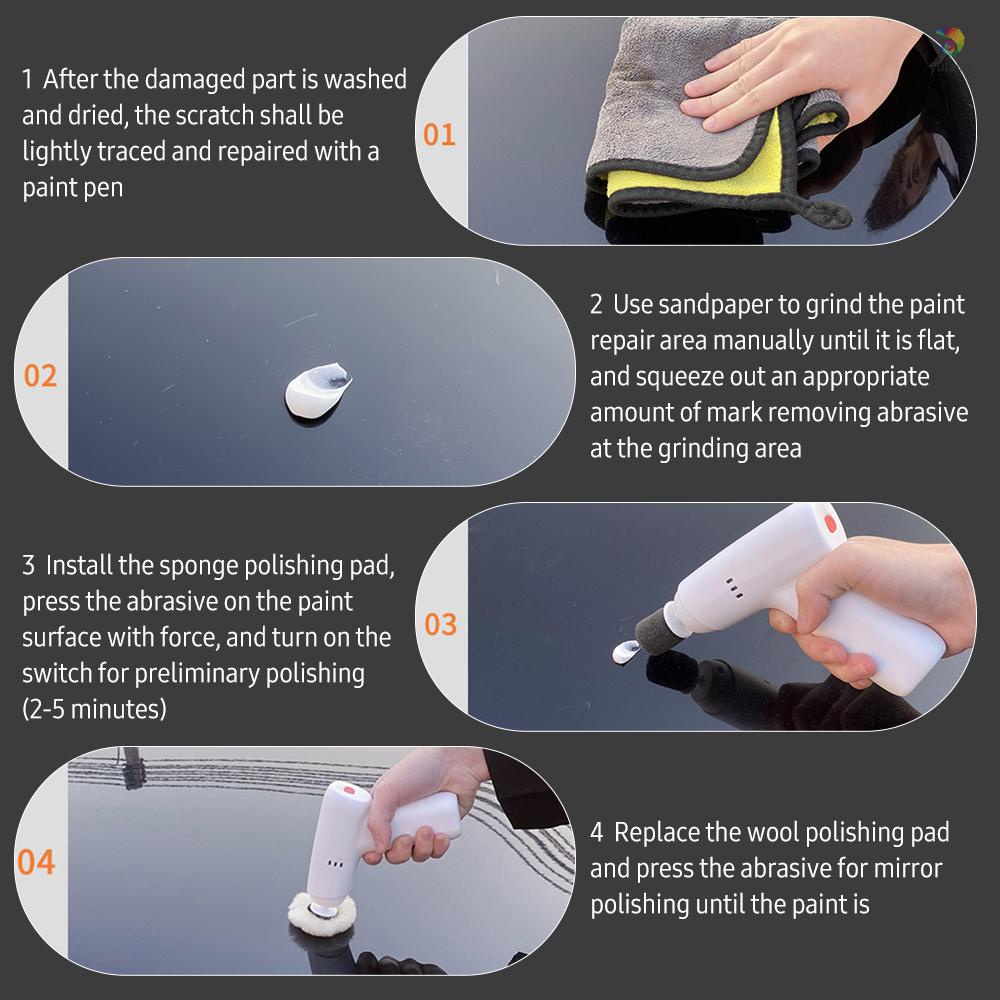 1 After the damaged part is washed and dried, the scratch shall be lightly traced and repaired with a paint pen

01

02

2 Use sandpaper to grind the paint repair area manually until it is flat, and squeeze out an appropriate amount of mark removing abrasive at the grinding area

3 Install the sponge polishing pad, press the abrasive on the paint surface with force, and turn on the switch for preliminary polishing (2-5 minutes)

03

04

4 Replace the wool polishing pad and press the abrasive for mirror polishing until the paint is