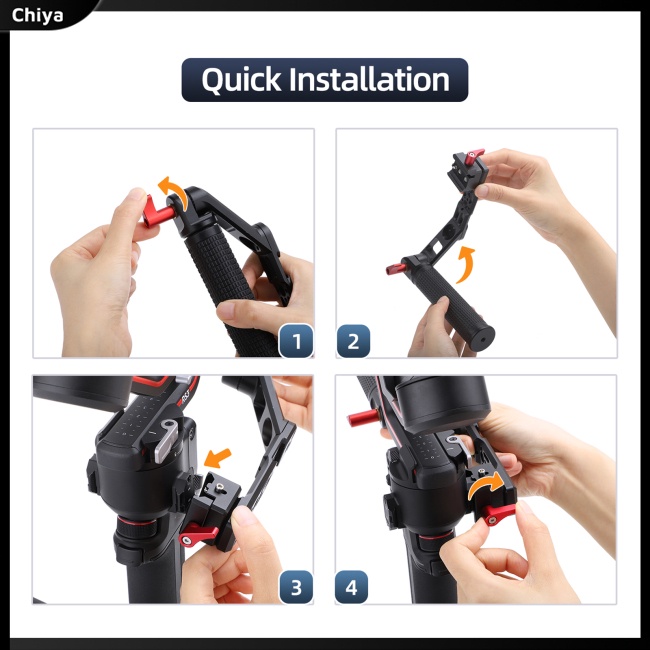 Chiya

Quick Installation

1

2

3

4