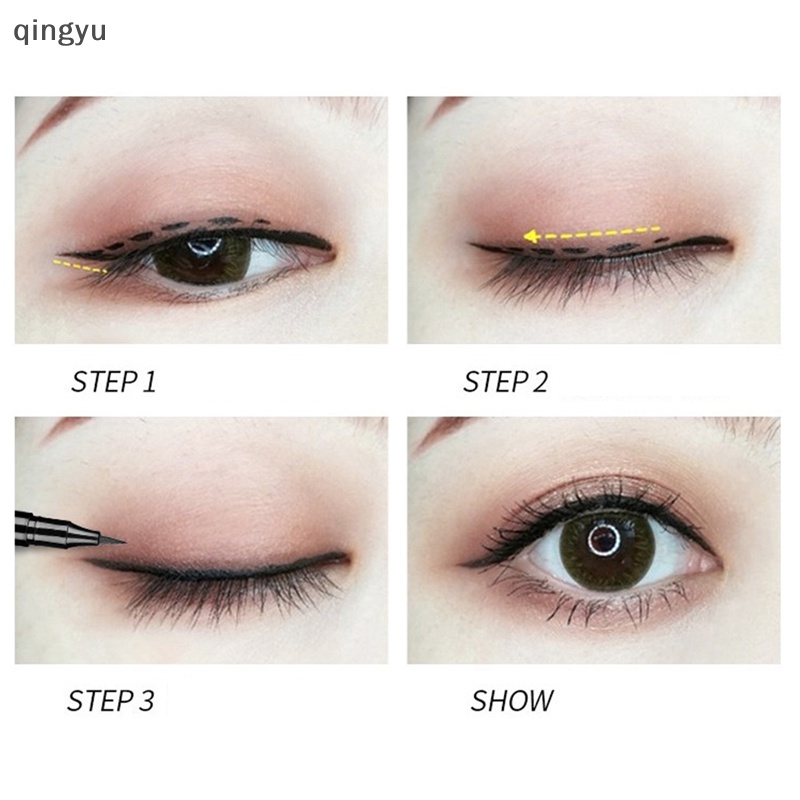 qingyu

STEP 1

STEP 2

STEP 3

SHOW