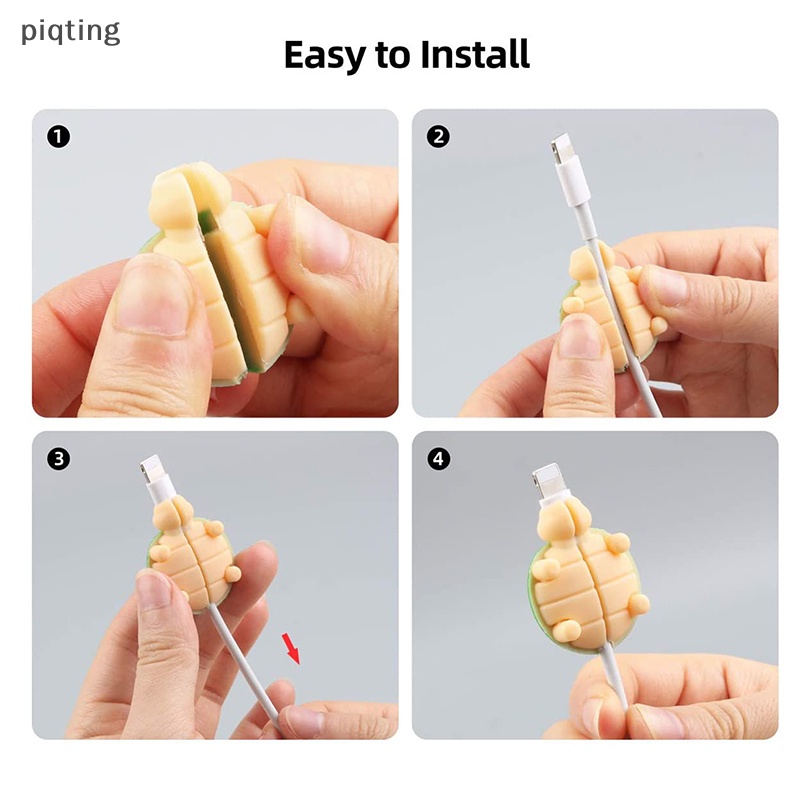 piqting

Easy to Install

1

2

3

4