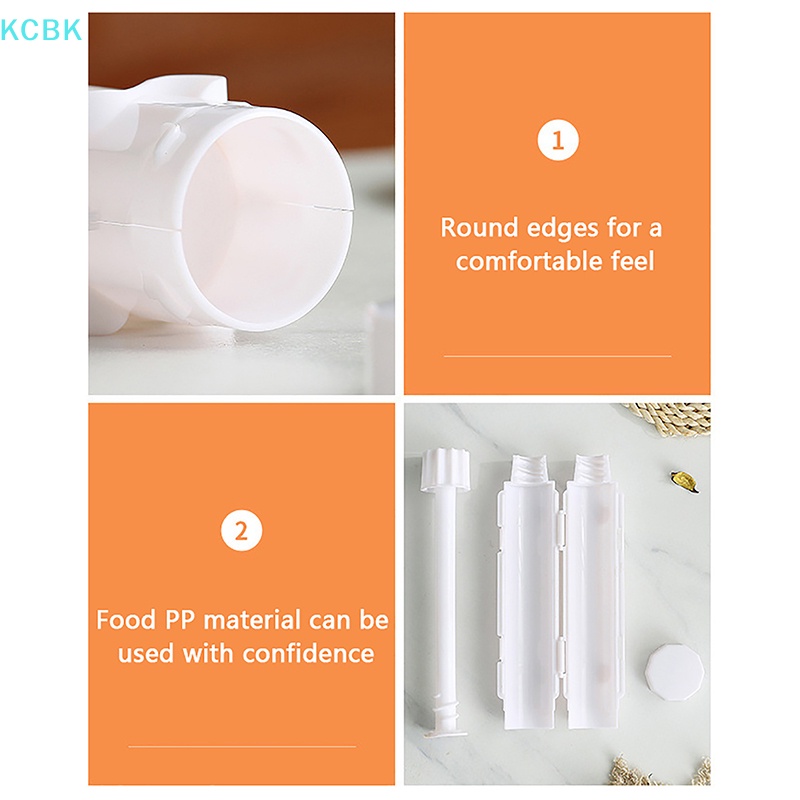 KCBK

1

Round edges for a comfortable feel

2

Food PP material can be used with confidence