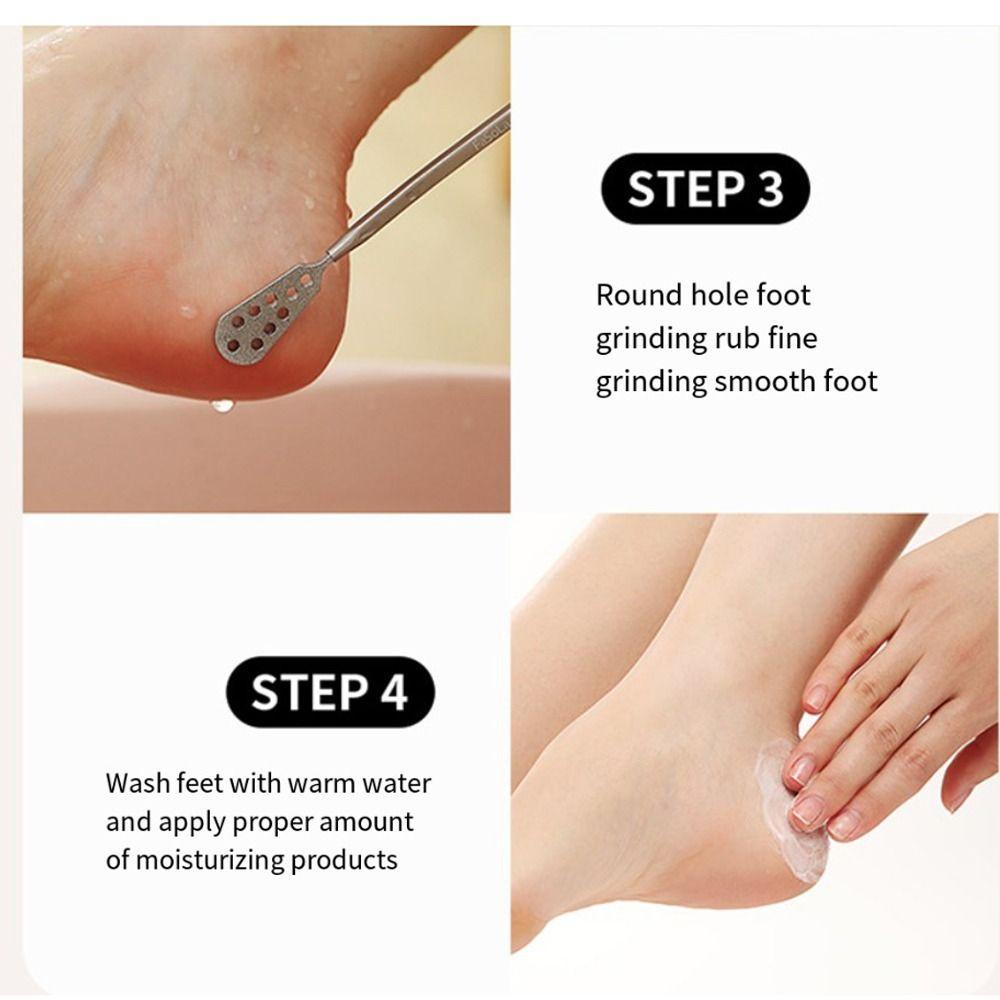 STEP 3

Round hole foot grinding rub fine grinding smooth foot

STEP 4

Wash feet with warm water and apply proper amount of moisturizing products