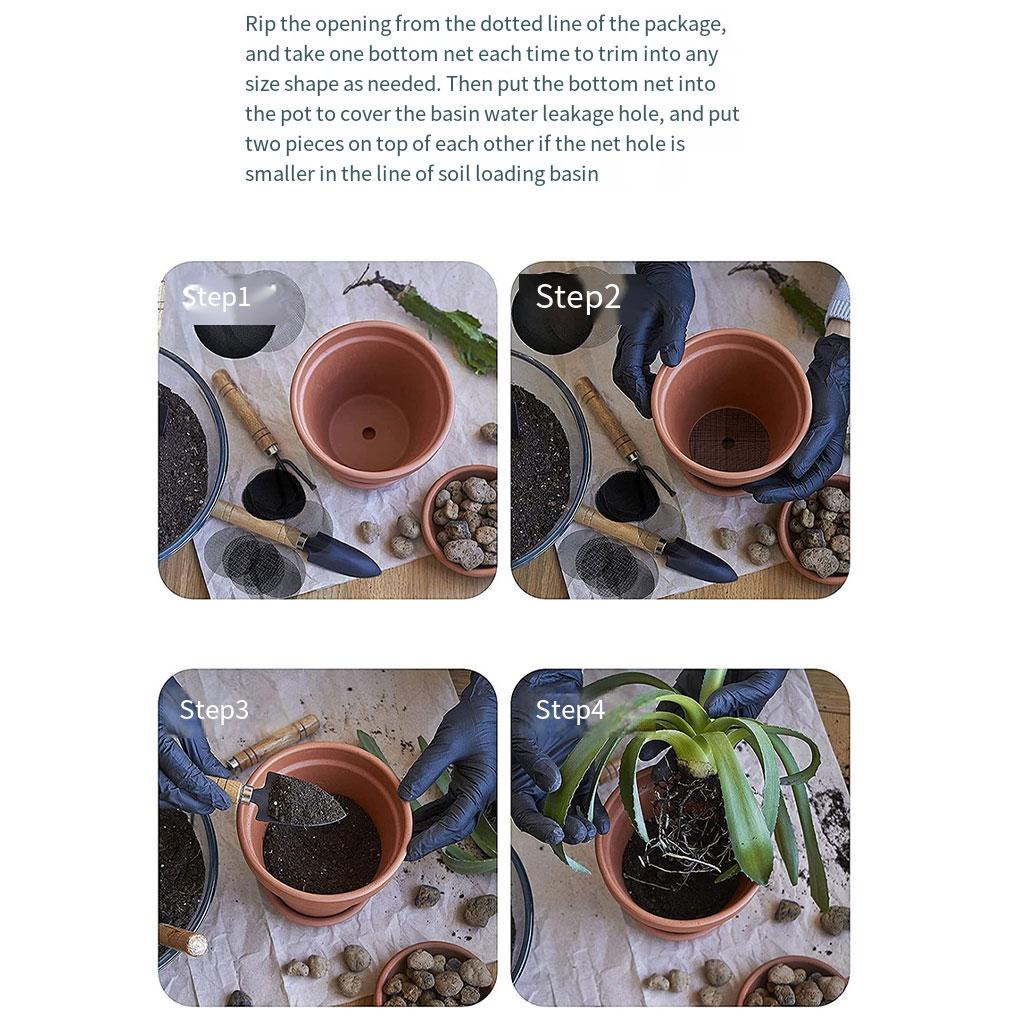 Rip the opening from the dotted line of the package, and take one bottom net each time to trim into any size shape as needed. Then put the bottom net into the pot to cover the basin water leakage hole, and put two pieces on top of each other if the net hole is smaller in the line of soil loading basin

Step1

Step2

Step3

Step4