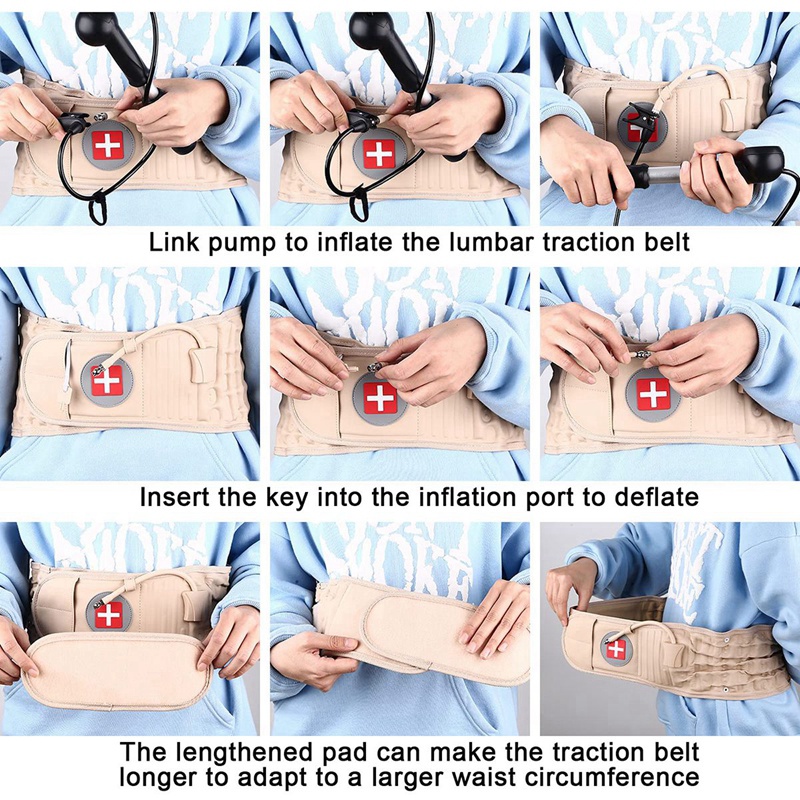 Link pump to inflate the lumbar traction belt

Insert the key into the inflation port to deflate

The lengthened pad can make the traction belt longer to adapt to a larger waist circumference