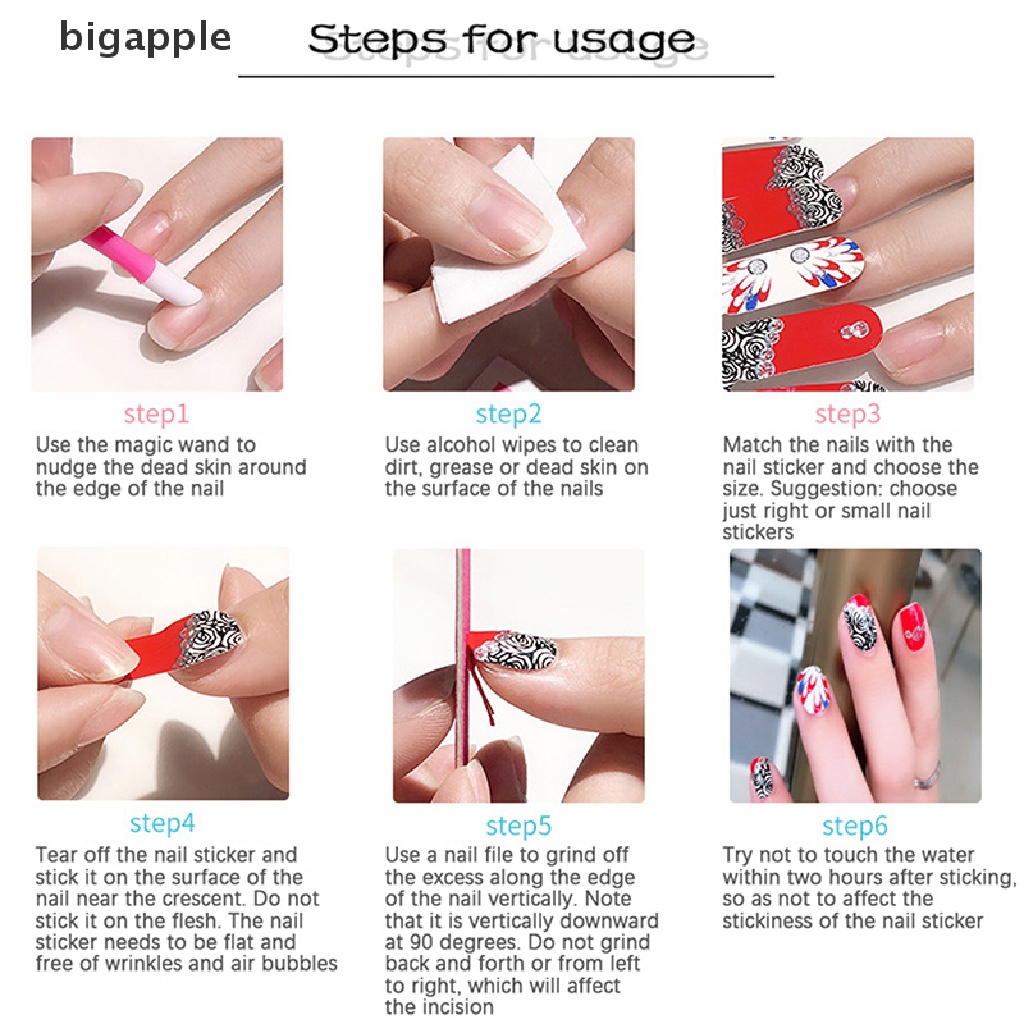 bigapple

Steps for usage

step1
Use the magic wand to nudge the dead skin around the edge of the nail

step2
Use alcohol wipes to clean dirt, grease or dead skin on the surface of the nails

step3
Match the nails with the nail sticker and choose the size. Suggestion: choose just right or small nail stickers

step4
Tear off the nail sticker and stick it on the surface of the nail near the crescent. Do not stick it on the flesh. The nail sticker needs to be flat and free of wrinkles and air bubbles

step5
Use a nail file to grind off the excess along the edge of the nail vertically. Note that it is vertically downward at 90 degrees. Do not grind back and forth or from left to right, which will affect the incision

step6
Try not to touch the water within two hours after sticking, so as not to affect the stickiness of the nail sticker