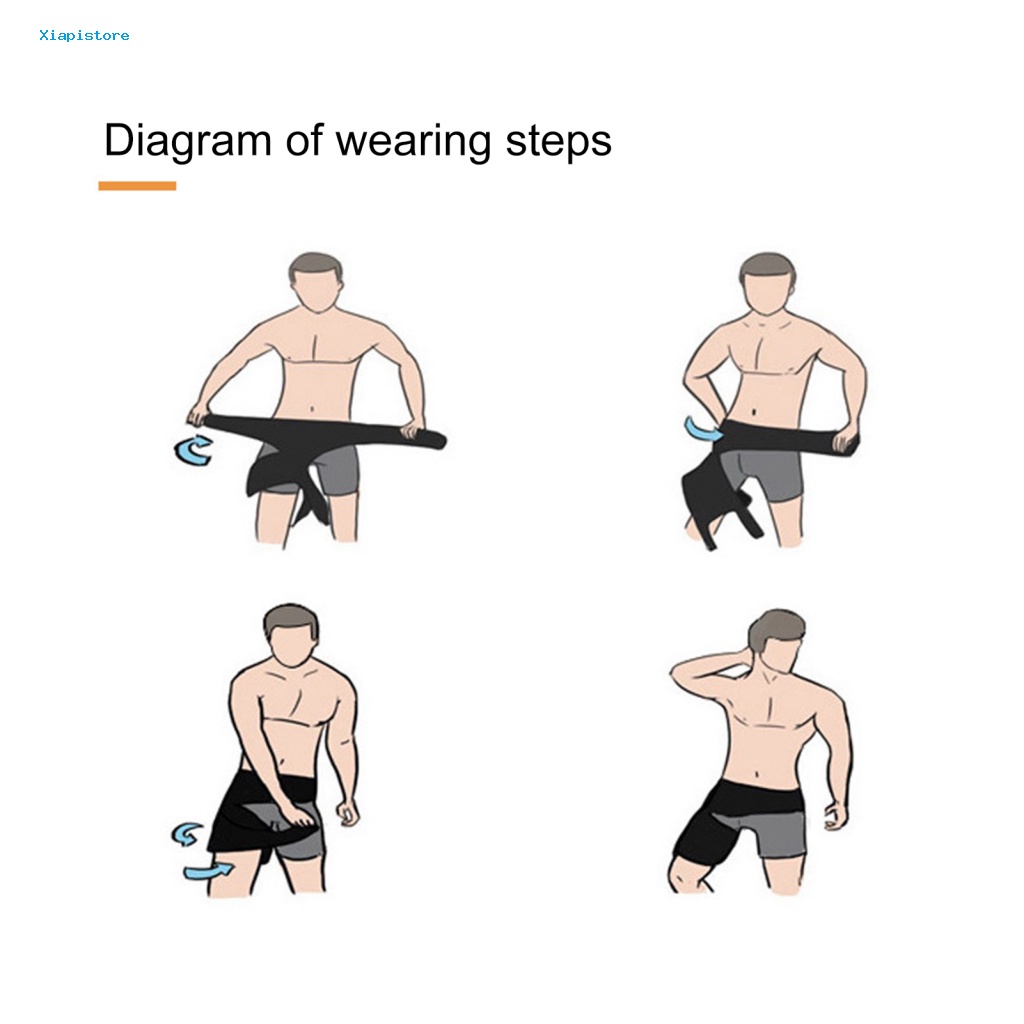 Xiapistore

Diagram of wearing steps