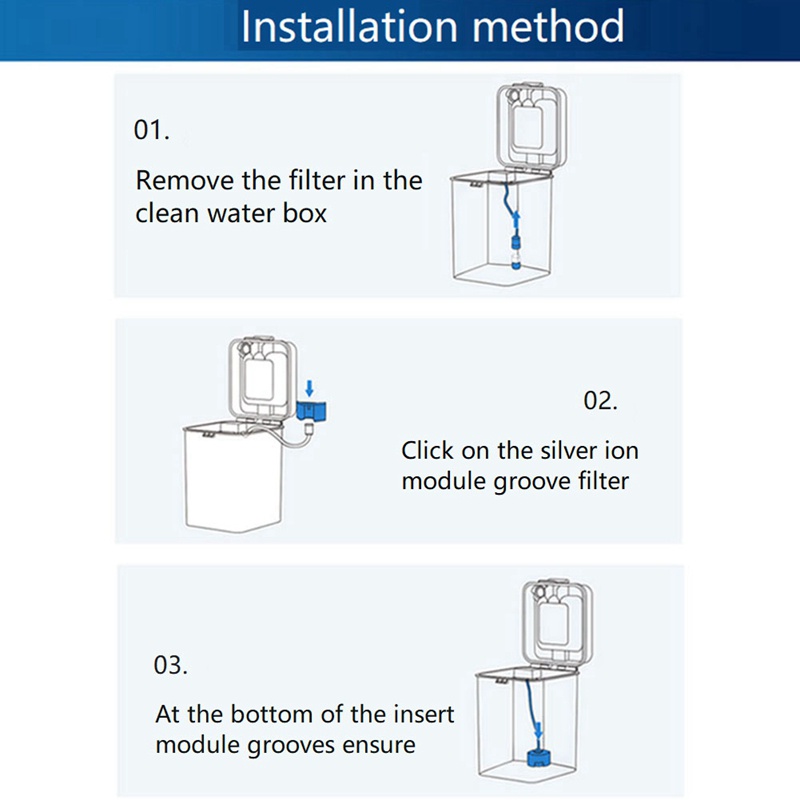 Installation method

01.

Remove the filter in the clean water box

02.

Click on the silver ion module groove filter

03.

At the bottom of the insert module grooves ensure