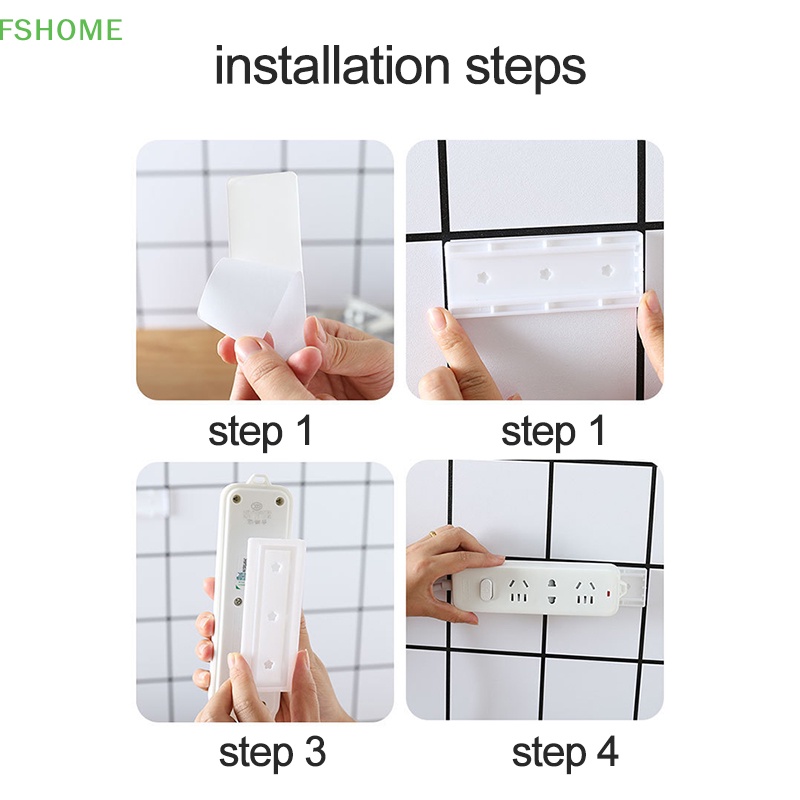 FSHOME

installation steps

step 1

step 1

step 3

step 4