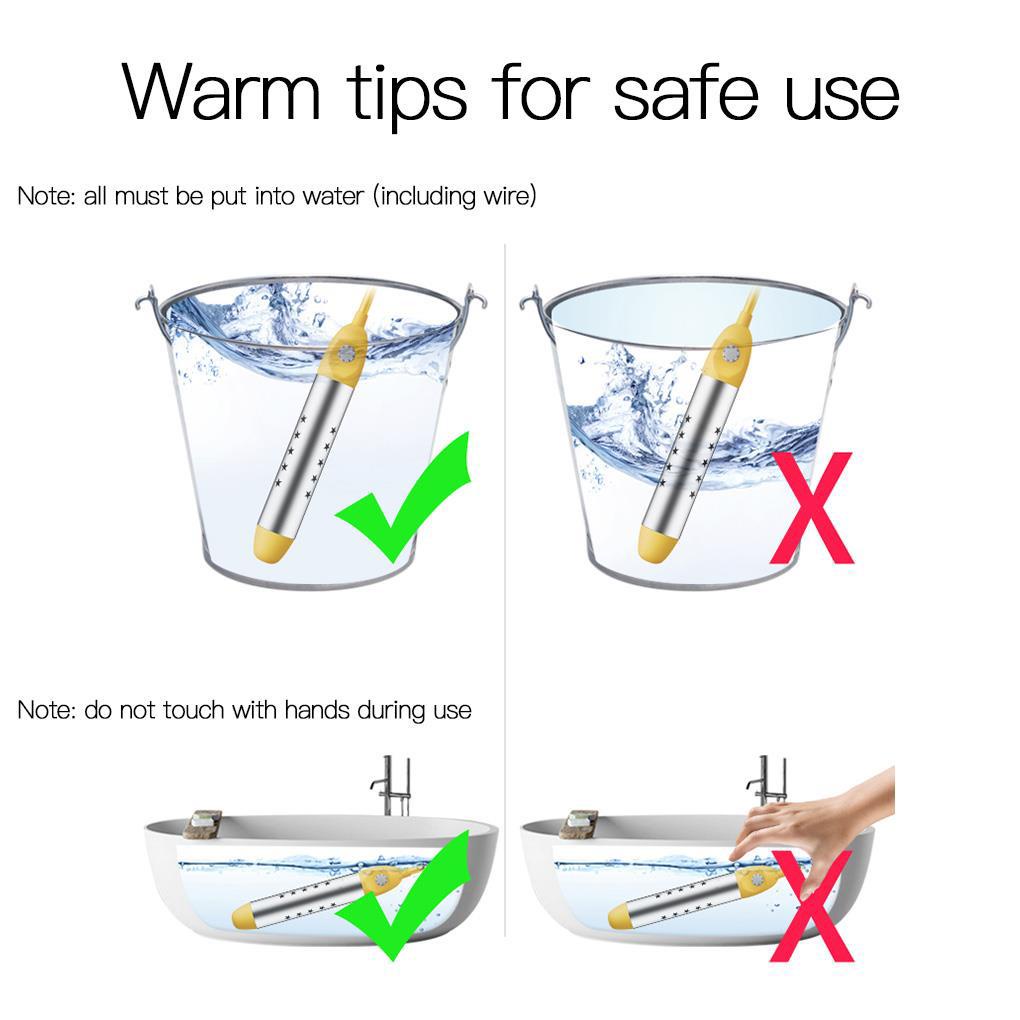 Warm tips for safe use

Note: all must be put into water (including wire)

Note: do not touch with hands during use