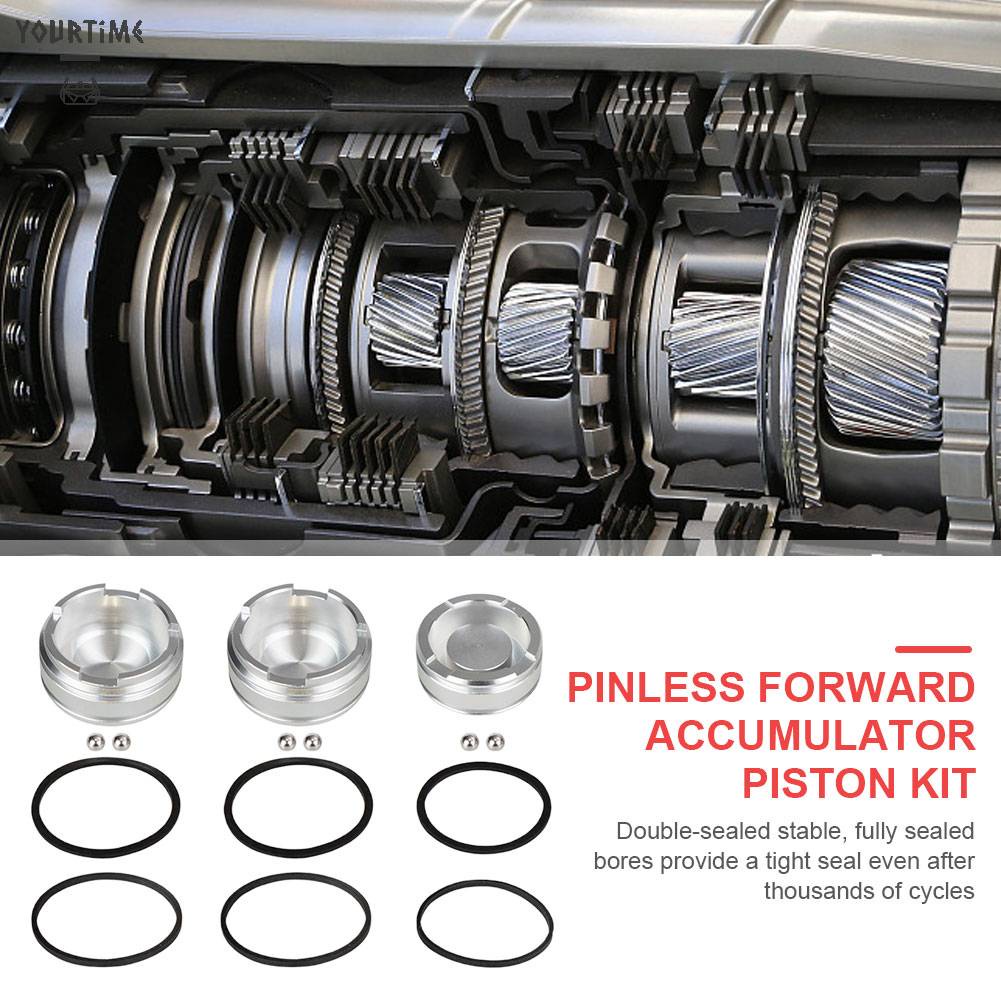 YOURTIME

PINLESS FORWARD ACCUMULATOR PISTON KIT

Double-sealed stable, fully sealed bores provide a tight seal even after thousands of cycles