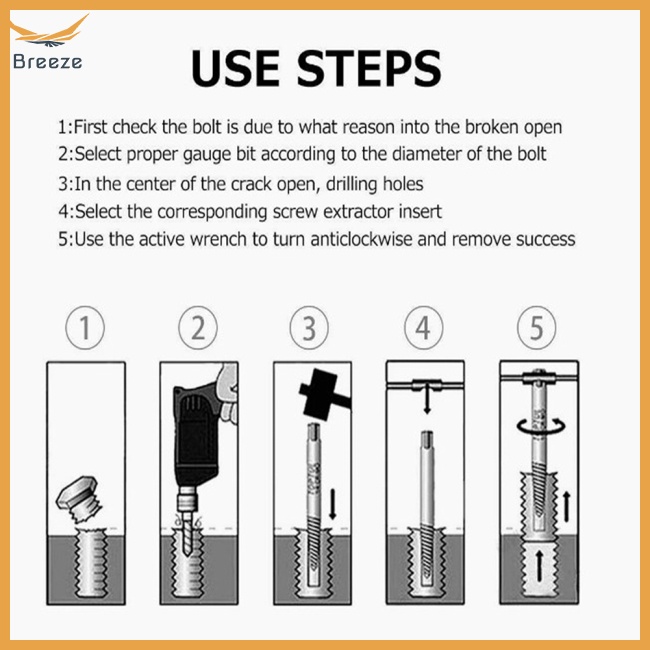 Breeze

USE STEPS

1:First check the bolt is due to what reason into the broken open
2:Select proper gauge bit according to the diameter of the bolt
3:In the center of the crack open, drilling holes
4:Select the corresponding screw extractor insert
5:Use the active wrench to turn anticlockwise and remove success

1 2 3 4 5