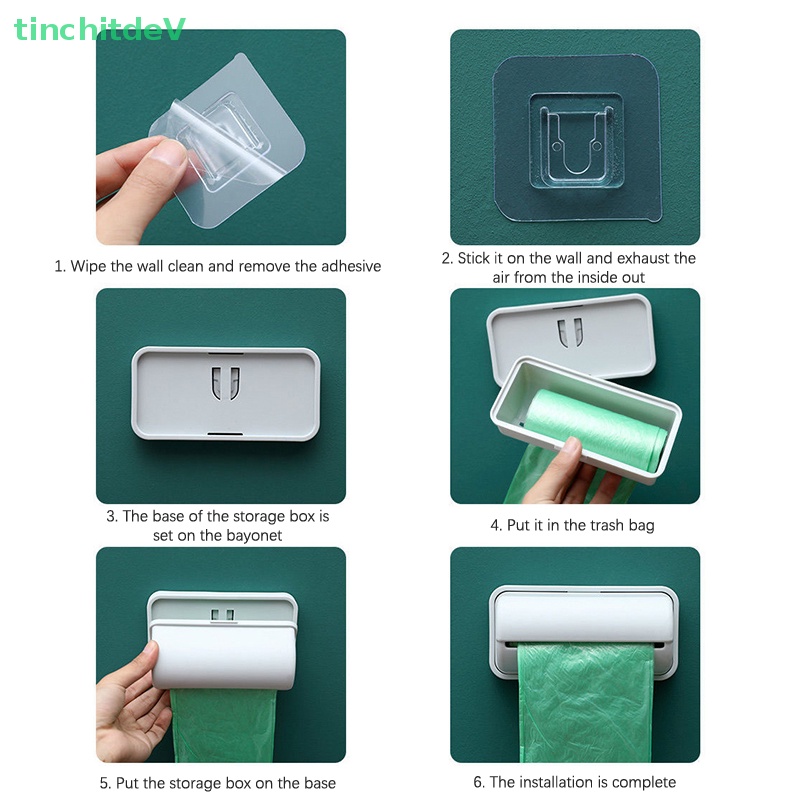 tinchitdeV

1. Wipe the wall clean and remove the adhesive

2. Stick it on the wall and exhaust the air from the inside out

3. The base of the storage box is set on the bayonet

4. Put it in the trash bag

5. Put the storage box on the base

6. The installation is complete