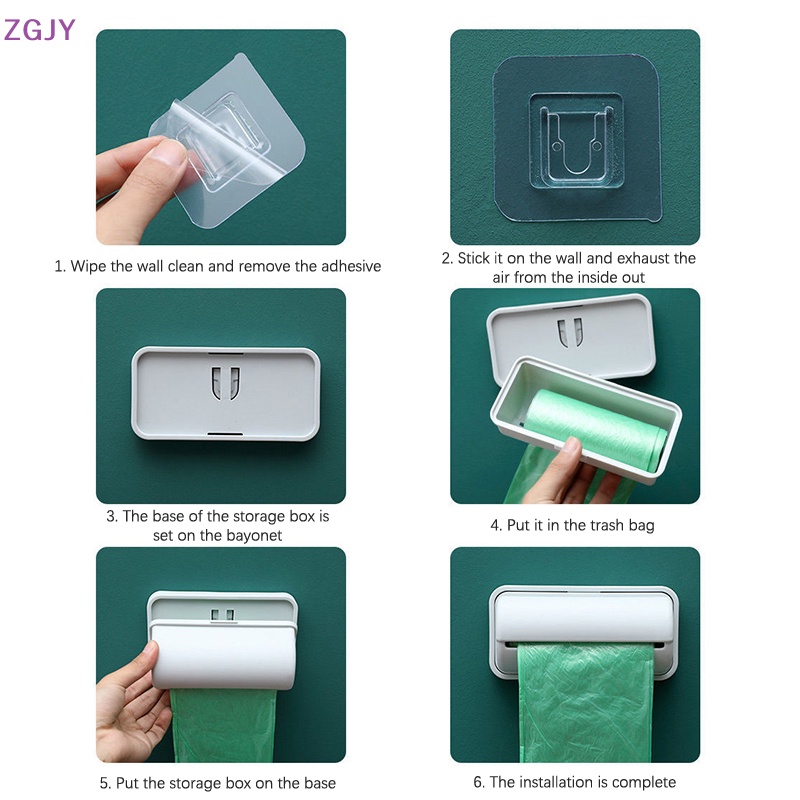 ZGJY

1. Wipe the wall clean and remove the adhesive

2. Stick it on the wall and exhaust the air from the inside out

3. The base of the storage box is set on the bayonet

4. Put it in the trash bag

5. Put the storage box on the base

6. The installation is complete