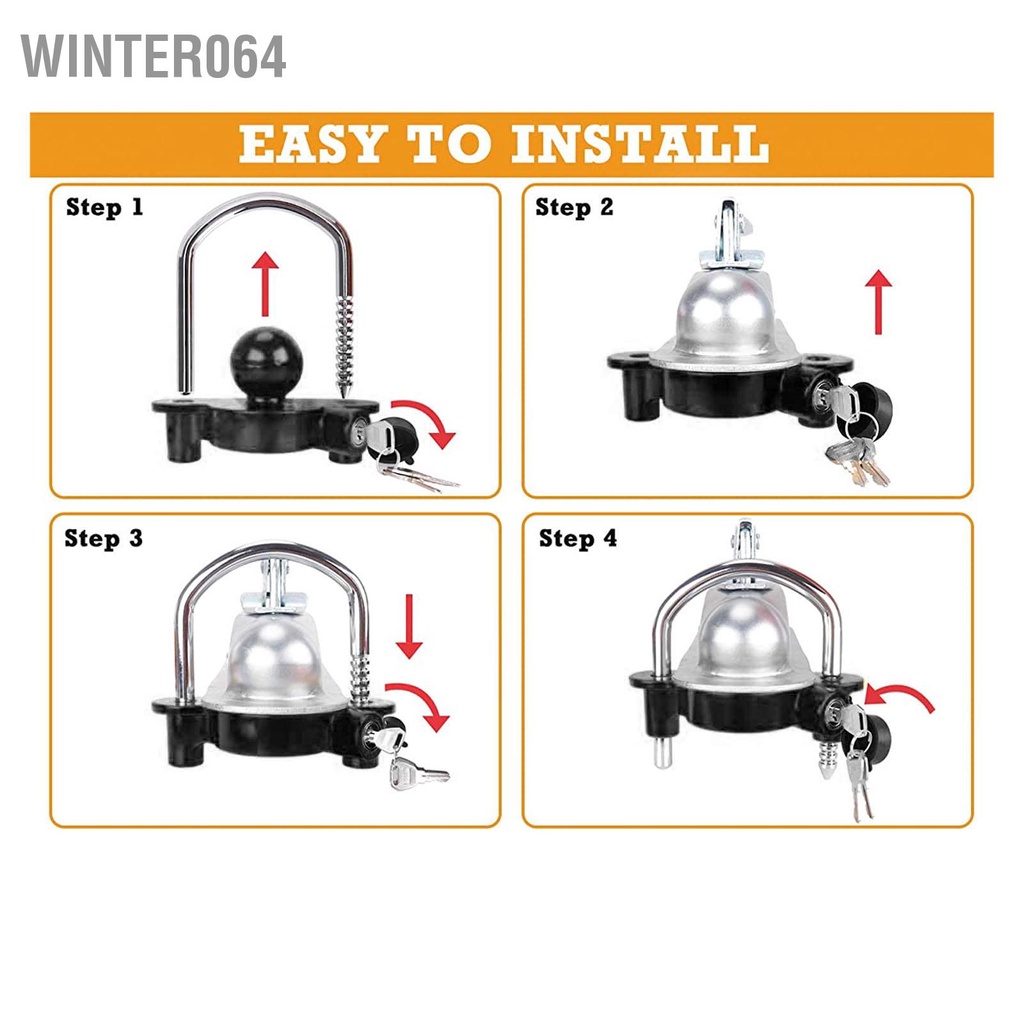 WINTER064

EASY TO INSTALL

Step 1

Step 2

Step 3

Step 4