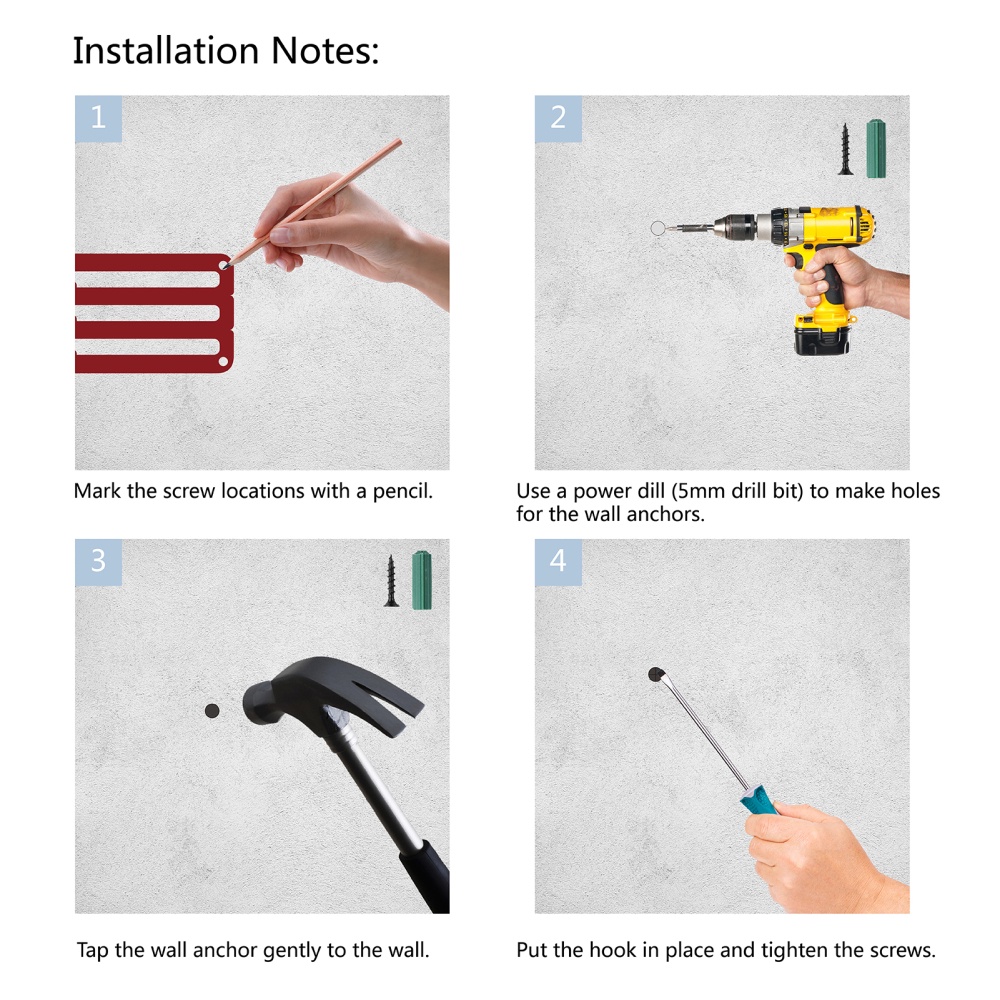 Installation Notes:

1

Mark the screw locations with a pencil.

2

Use a power dill (5mm drill bit) to make holes for the wall anchors.

3

Tap the wall anchor gently to the wall.

4

Put the hook in place and tighten the screws.