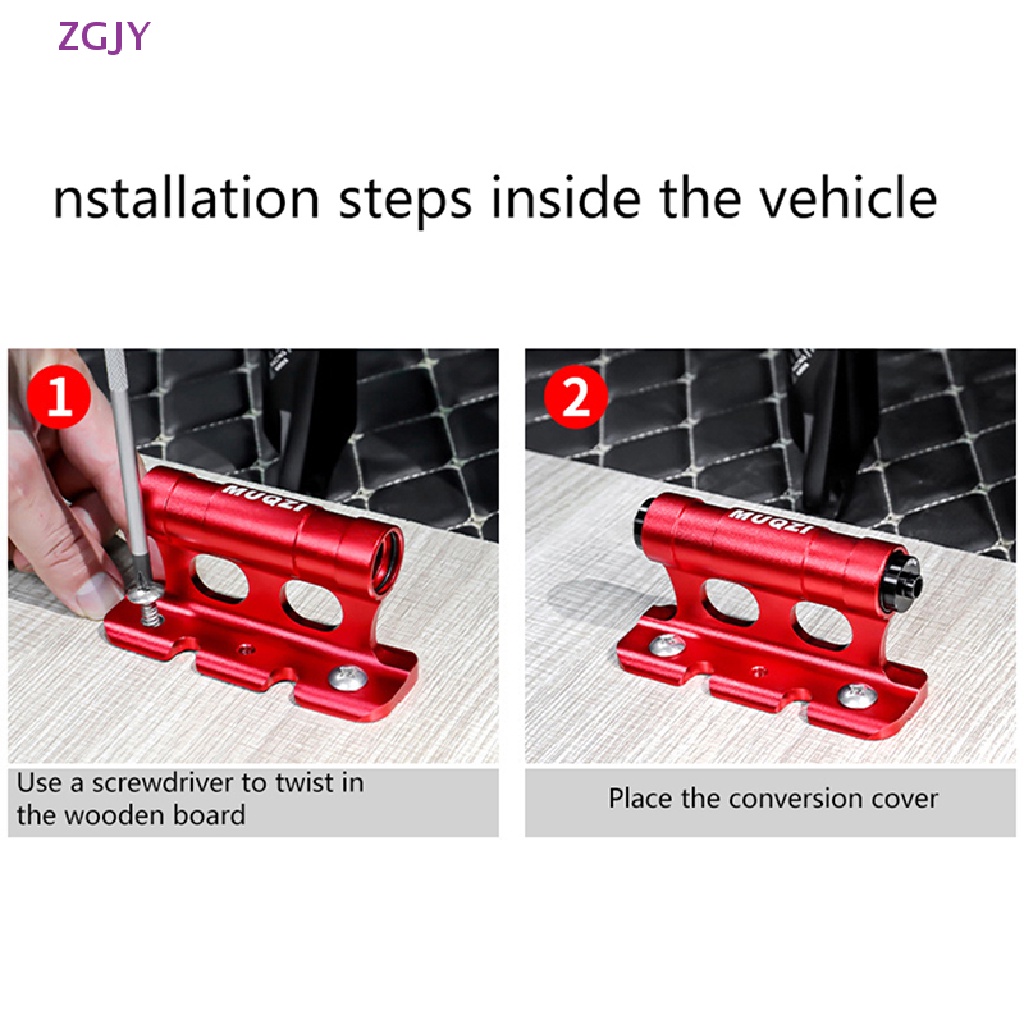 ZGJY

nstallation steps inside the vehicle

1

MUQZI

Use a screwdriver to twist in the wooden board

2

MUQZI

Place the conversion cover