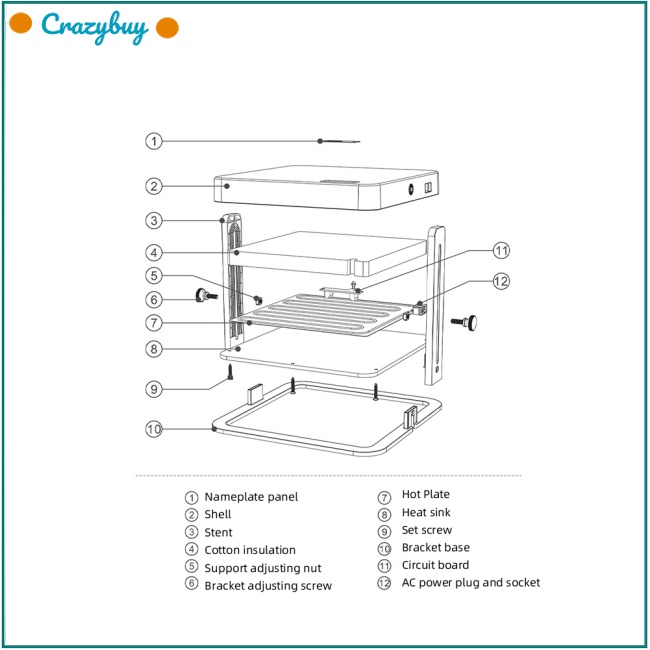 Crazybuy

①
②
③
④
⑤
⑥
⑦
⑧
⑨
⑩
⑪
⑫

① Nameplate panel
② Shell
③ Stent
④ Cotton insulation
⑤ Support adjusting nut
⑥ Bracket adjusting screw

⑦ Hot Plate
⑧ Heat sink
⑨ Set screw
⑩ Bracket base
⑪ Circuit board
⑫ AC power plug and socket