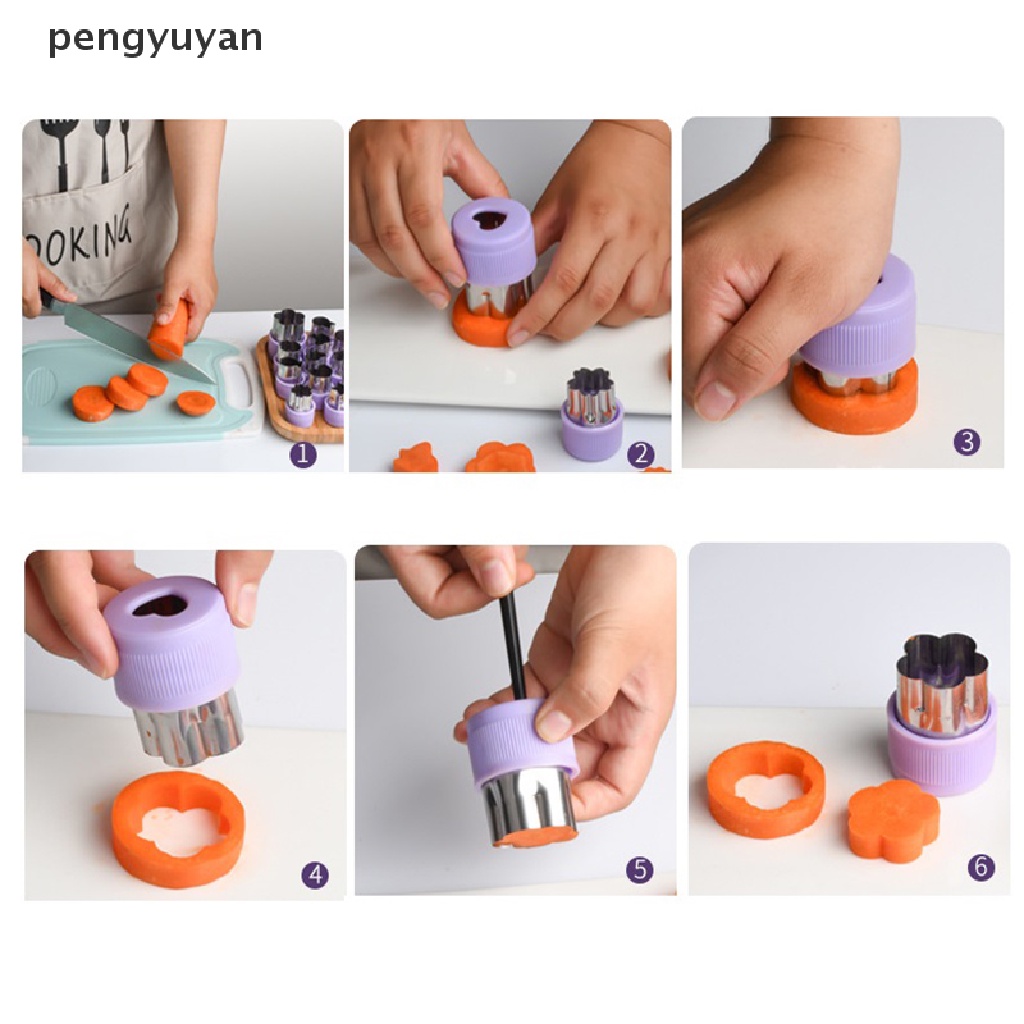 pengyuyan

OOKING

1

2

3

4

5

6