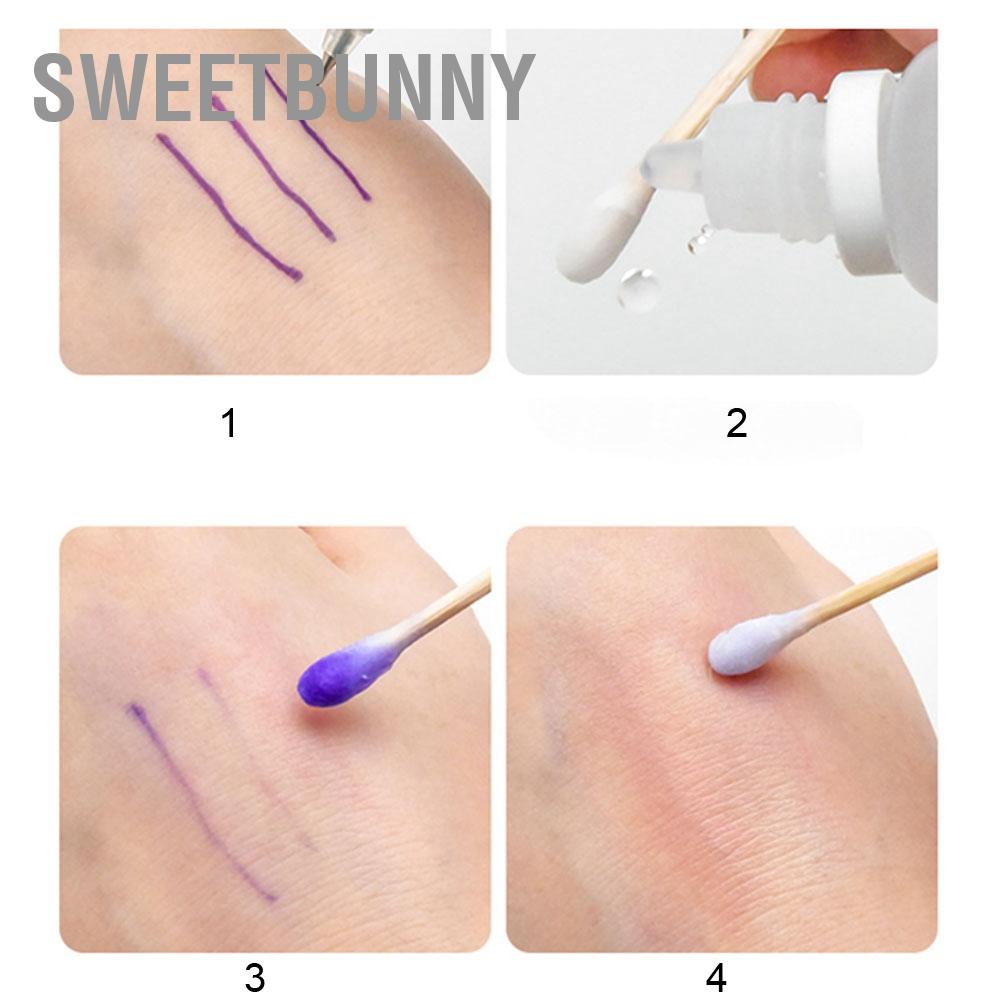 SWEETBUNNY

1

2

3

4