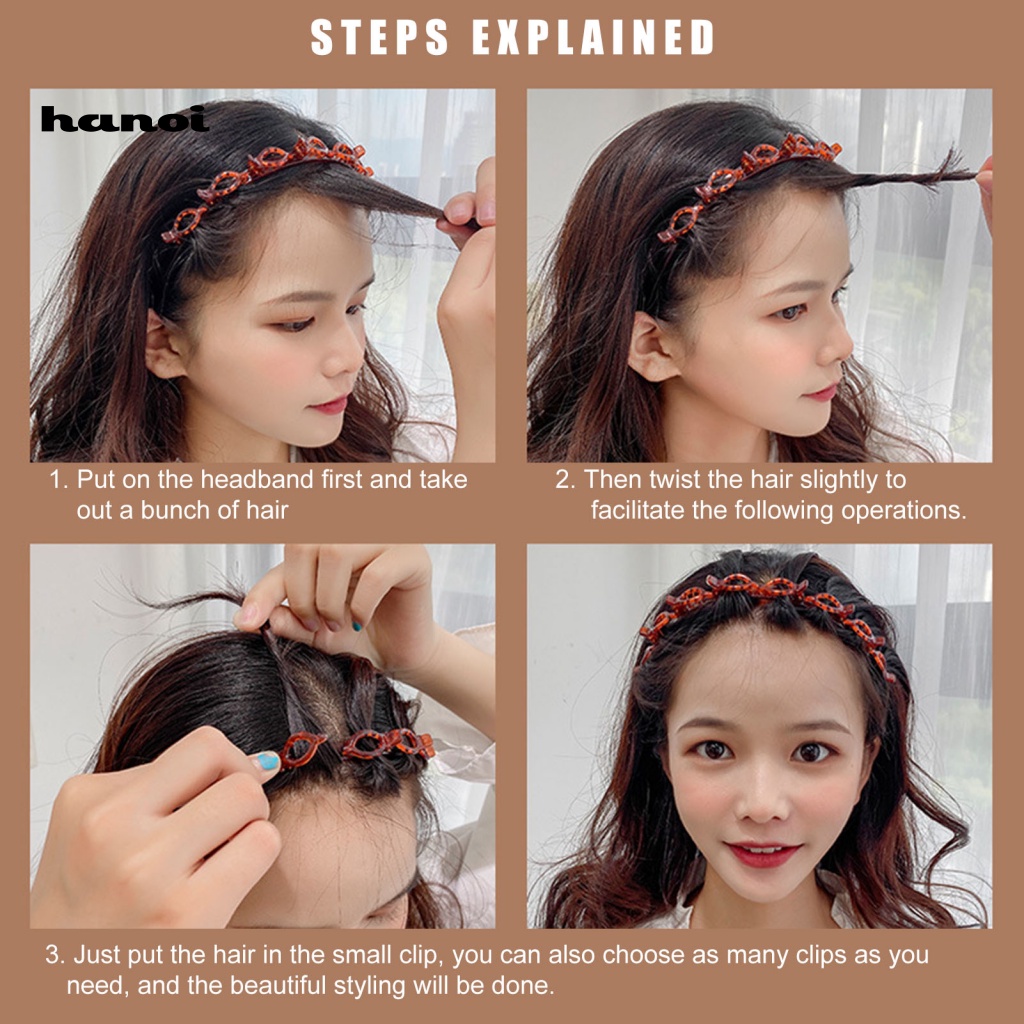 STEPS EXPLAINED

hanoi

1. Put on the headband first and take out a bunch of hair

2. Then twist the hair slightly to facilitate the following operations.

3. Just put the hair in the small clip, you can also choose as many clips as you need, and the beautiful styling will be done.